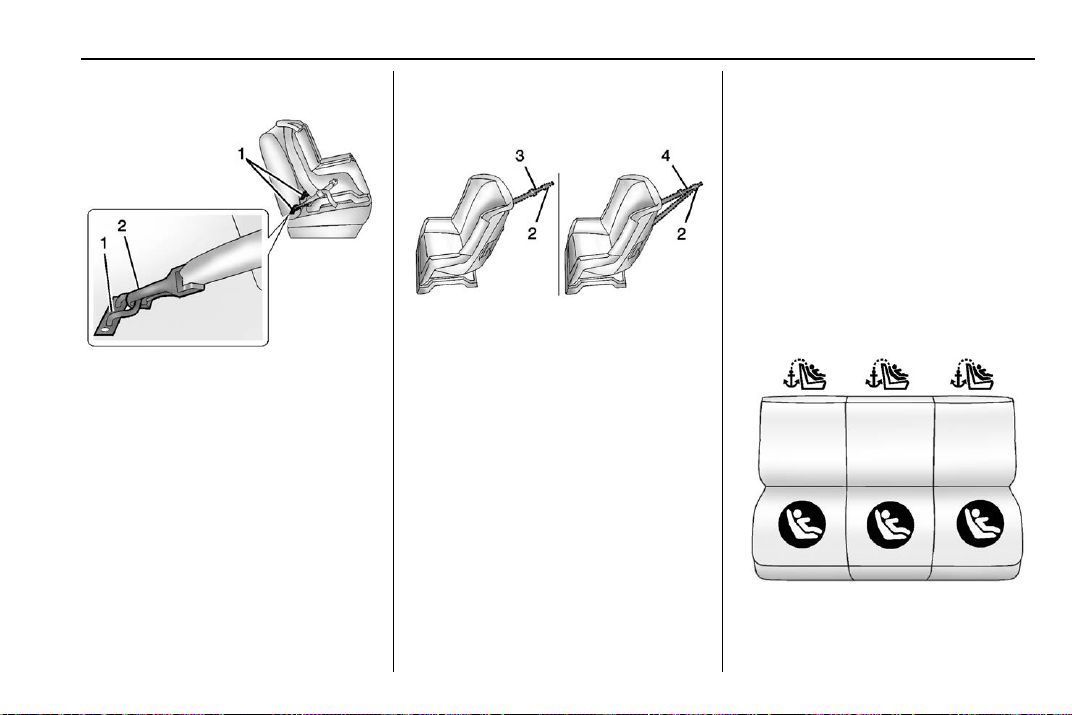 1
2
1

3
2
4
2