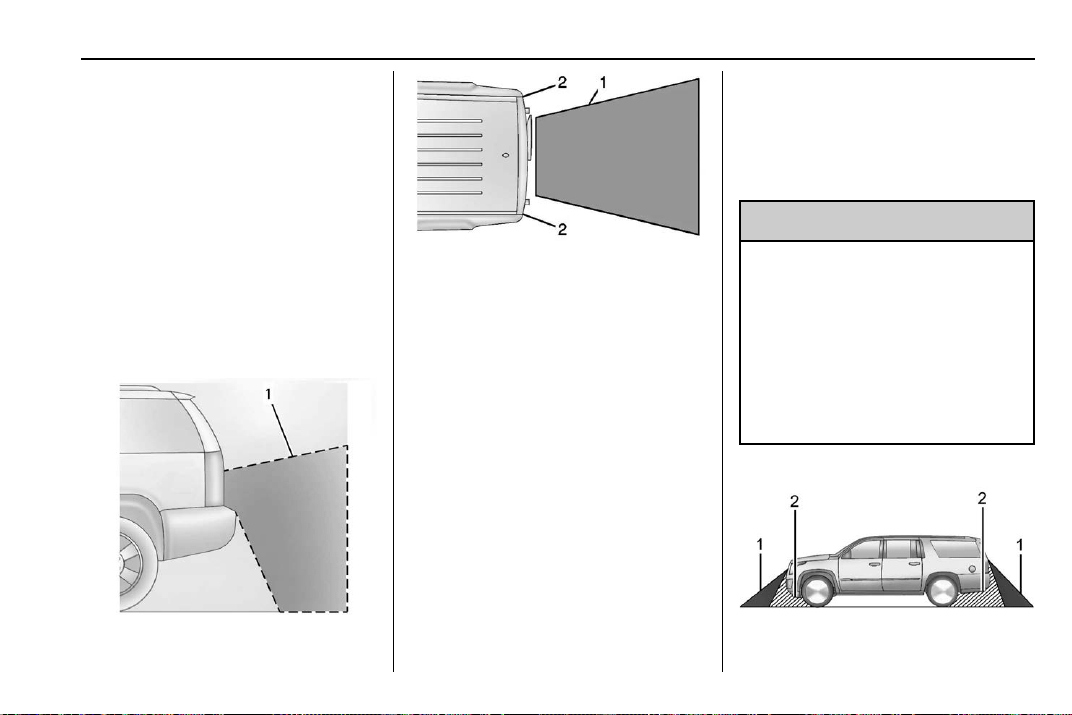 1

2

1

2

2

2

1

1