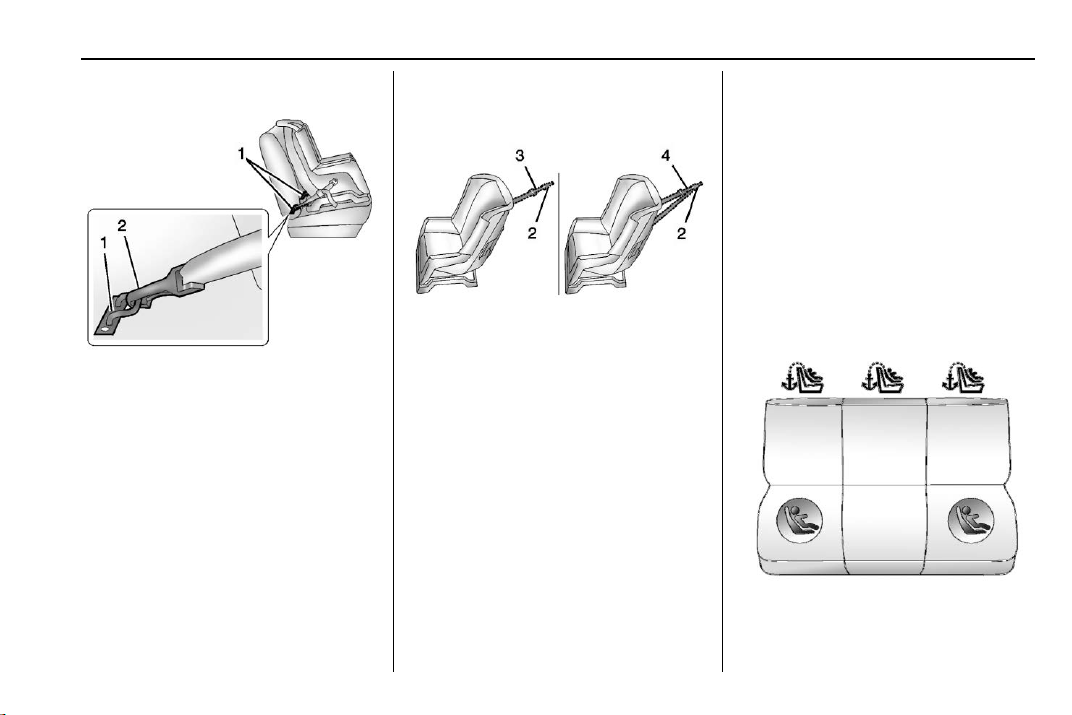 1

2

1

3

2

4

2