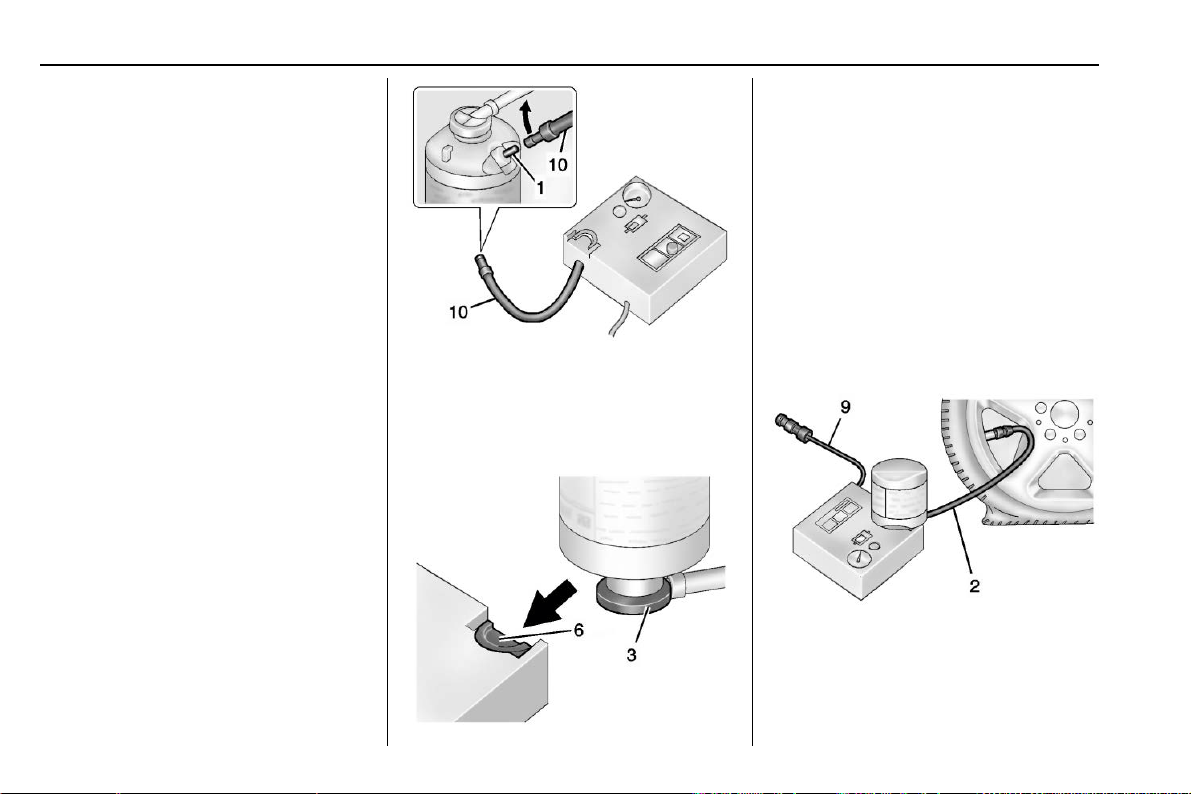 10

1

10

6

3

9

2