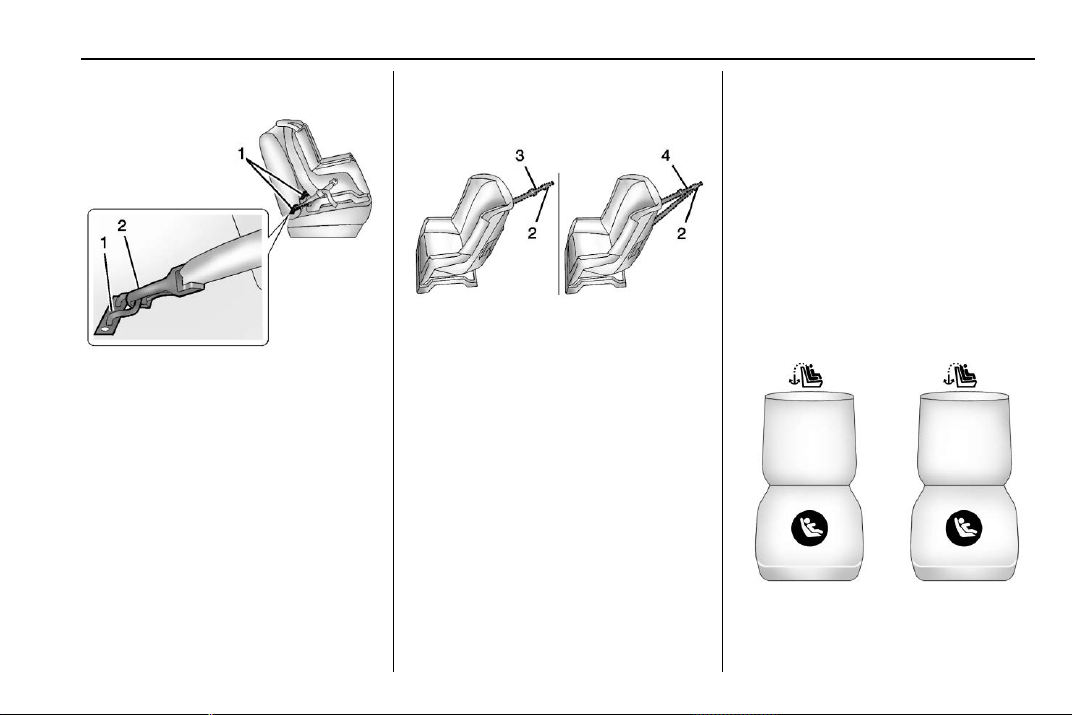 1
2
1

3
2
4
2