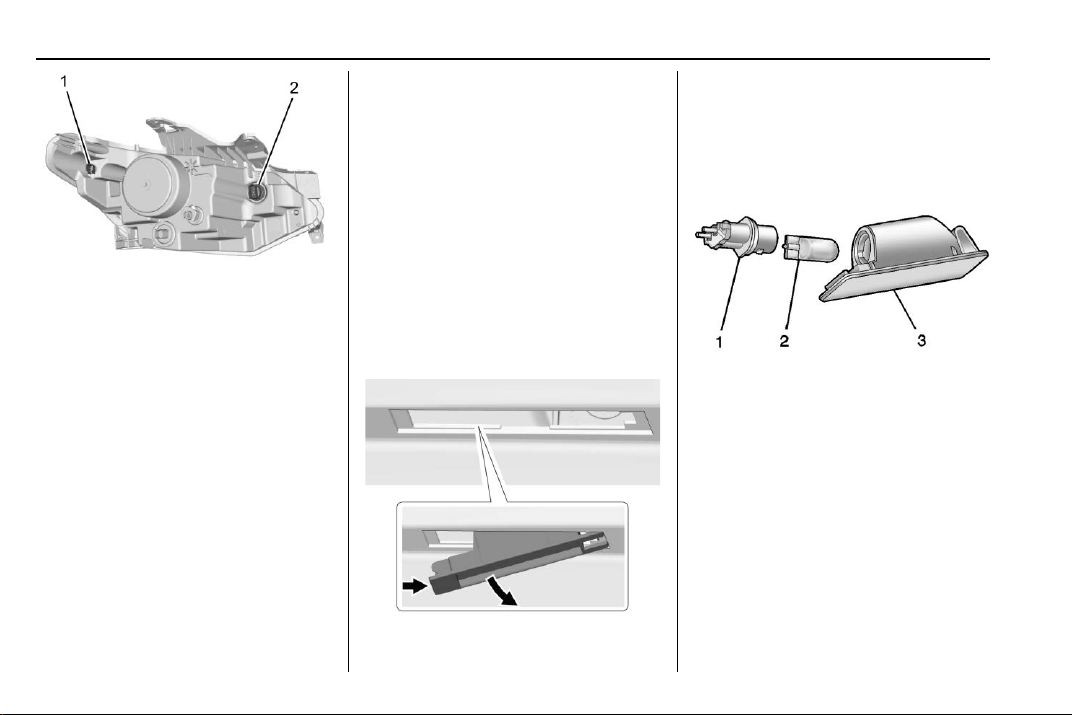 1
2

1
2
3