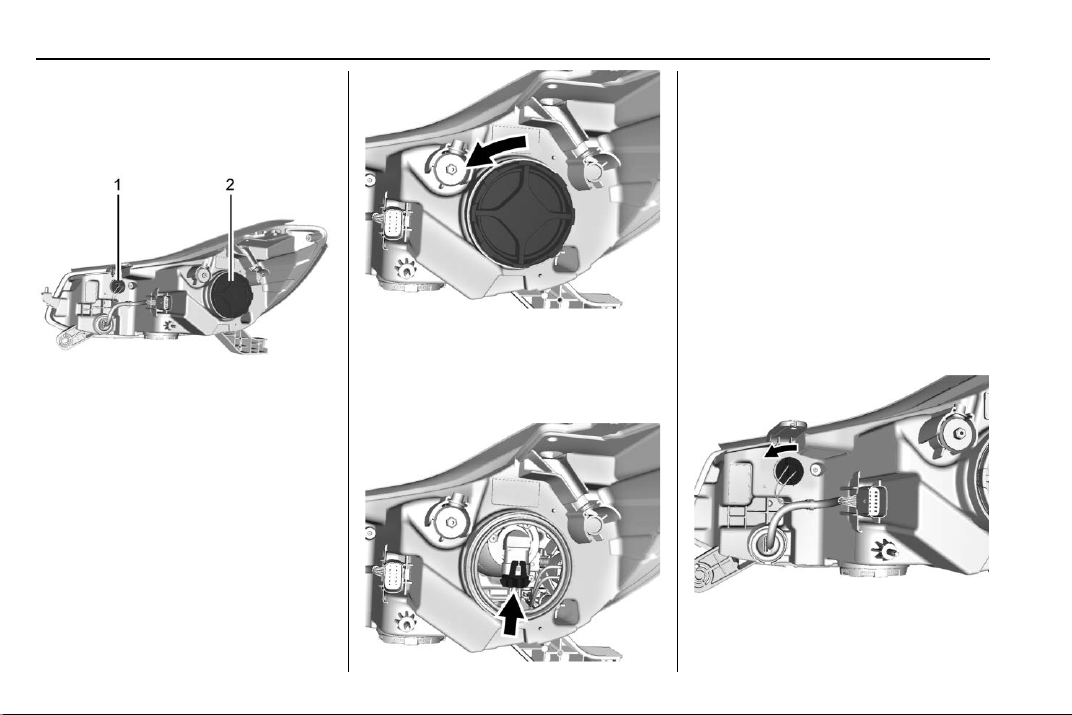 1
2