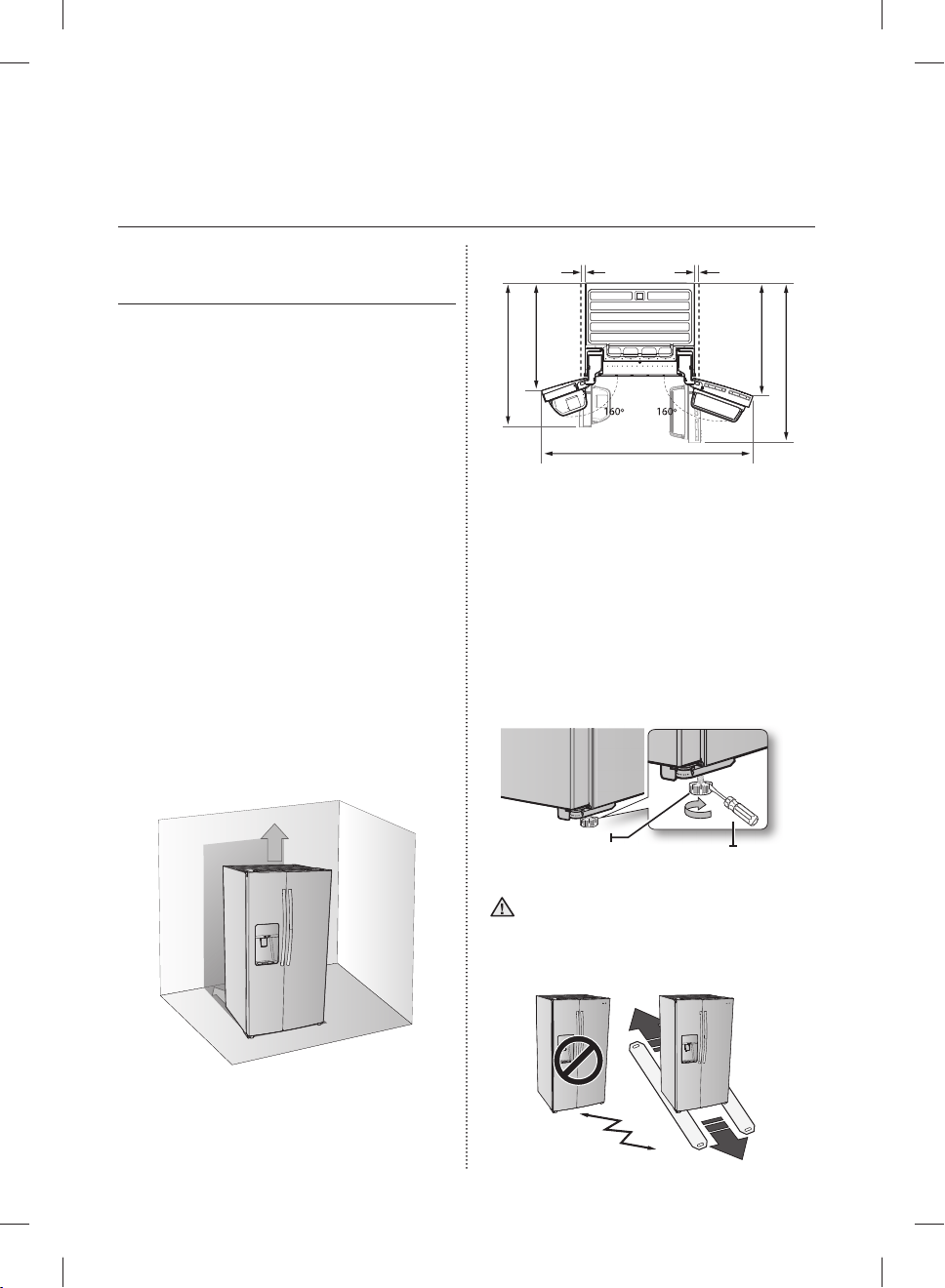 160°

160°