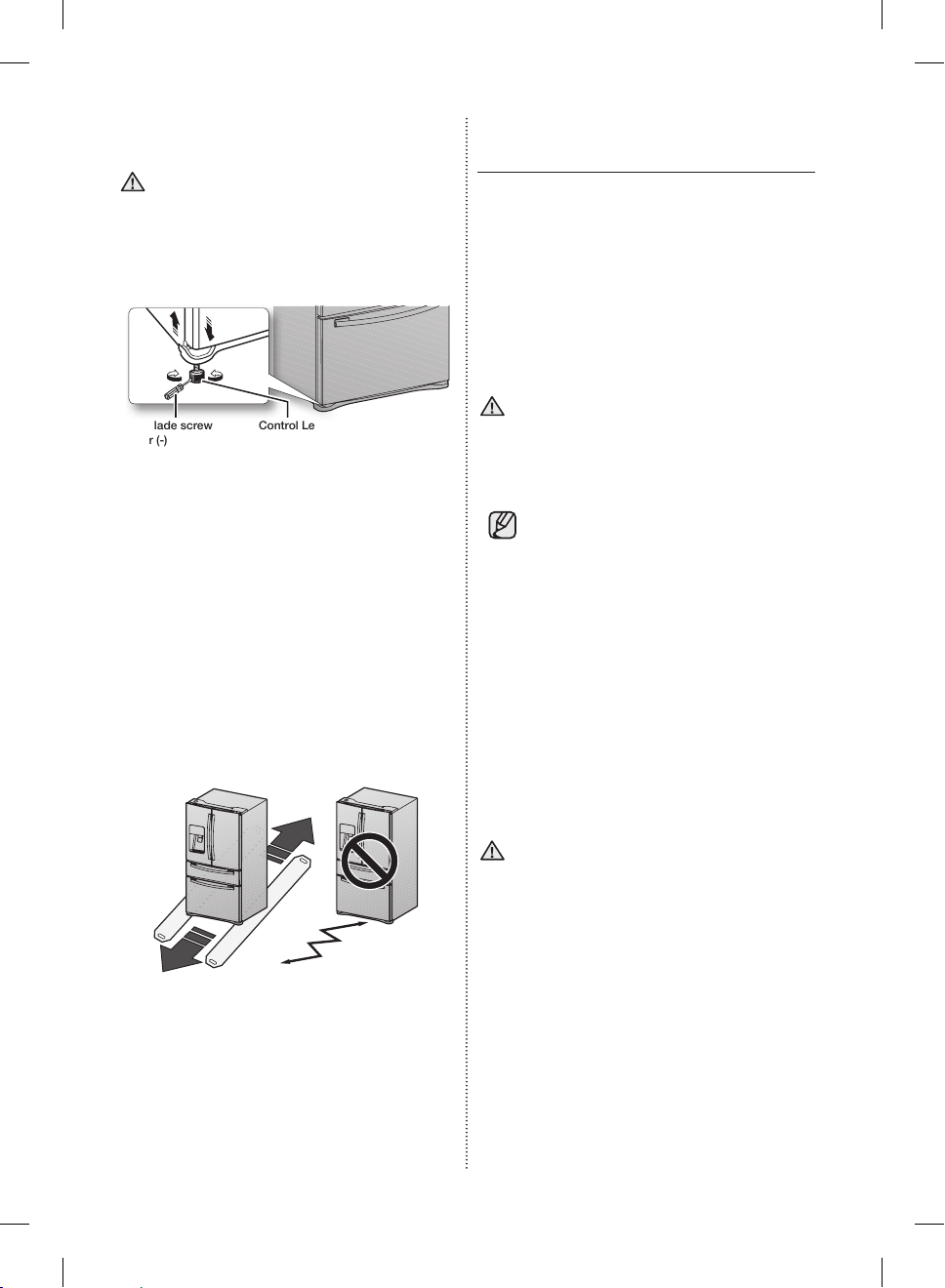 lade screw r (-)

Control Le