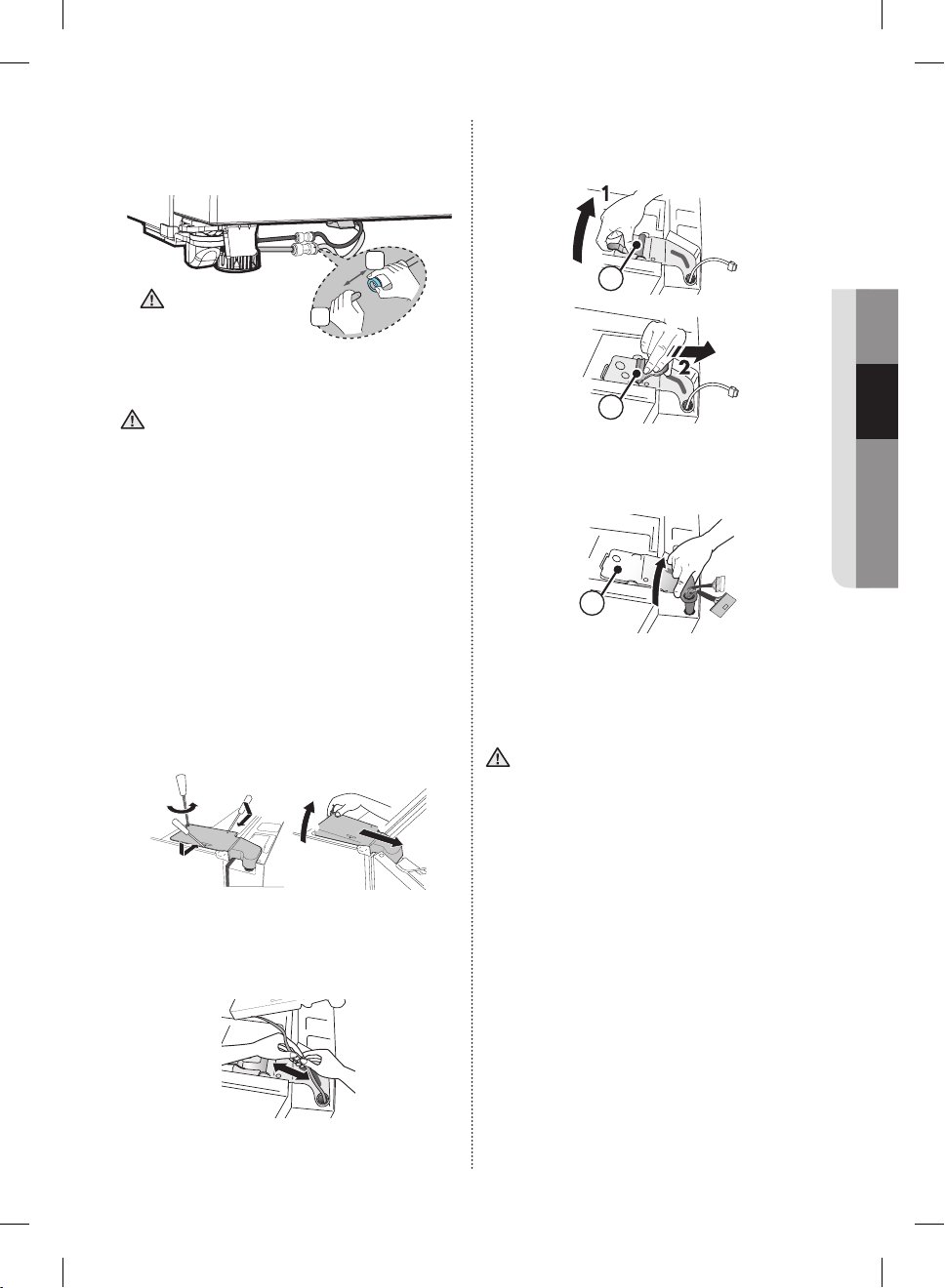 1

2