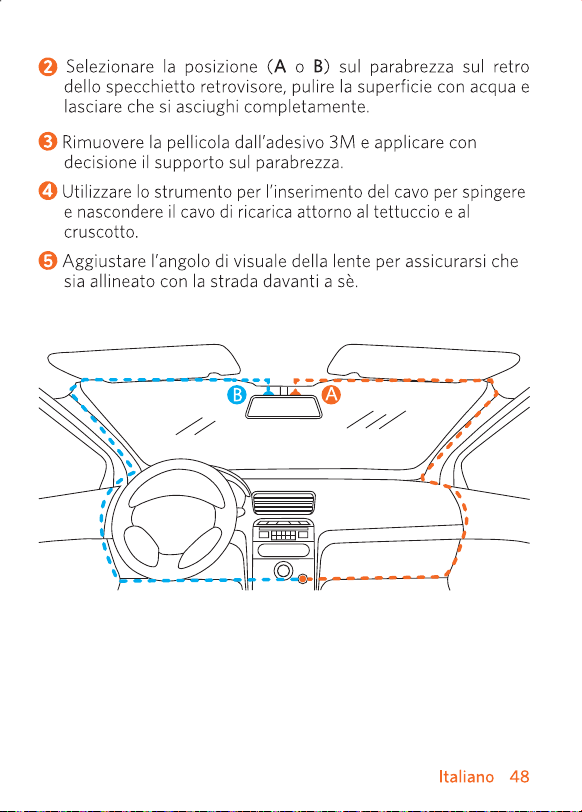 ❷ Selezionare la posizione (A o B) sul parabrezza sul retro dello specchietto retrovisore, pulire la superficie con acqua e lasciare che si asciughi completamente.

❸ Rimuovere la pellicola dall'adesivo 3M e applicare con decisione il supporto sul parabrezza.

❹ Utilizzare lo strumento per l'inserimento del cavo per spingere e nascondere il cavo di ricarica attorno al tettuccio e al cruscotto.

❺ Aggiustare l'angolo di visuale della lente per assicurarsi che sia allineato con la strada davanti a sè.

B

A

Italiano 48