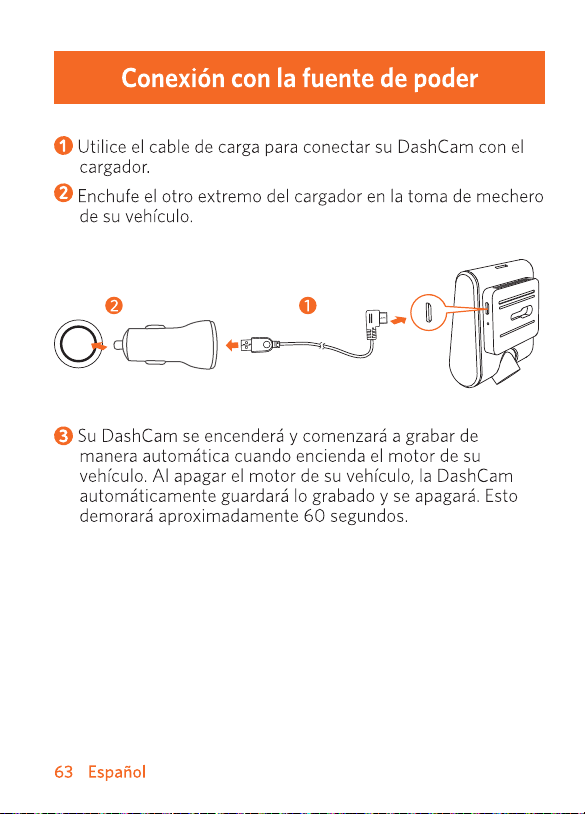 Conexión con la fuente de poder

1 Utilice el cable de carga para conectar su DashCam con el cargador.

2 Enchufe el otro extremo del cargador en la toma de mechero de su vehículo.

2

1

3 Su DashCam se encenderá y comenzará a grabar de manera automática cuando encienda el motor de su vehículo. Al apagar el motor de su vehículo, la DashCam automáticamente guardará lo grabado y se apagará. Esto demorará aproximadamente 60 segundos.

63 Español