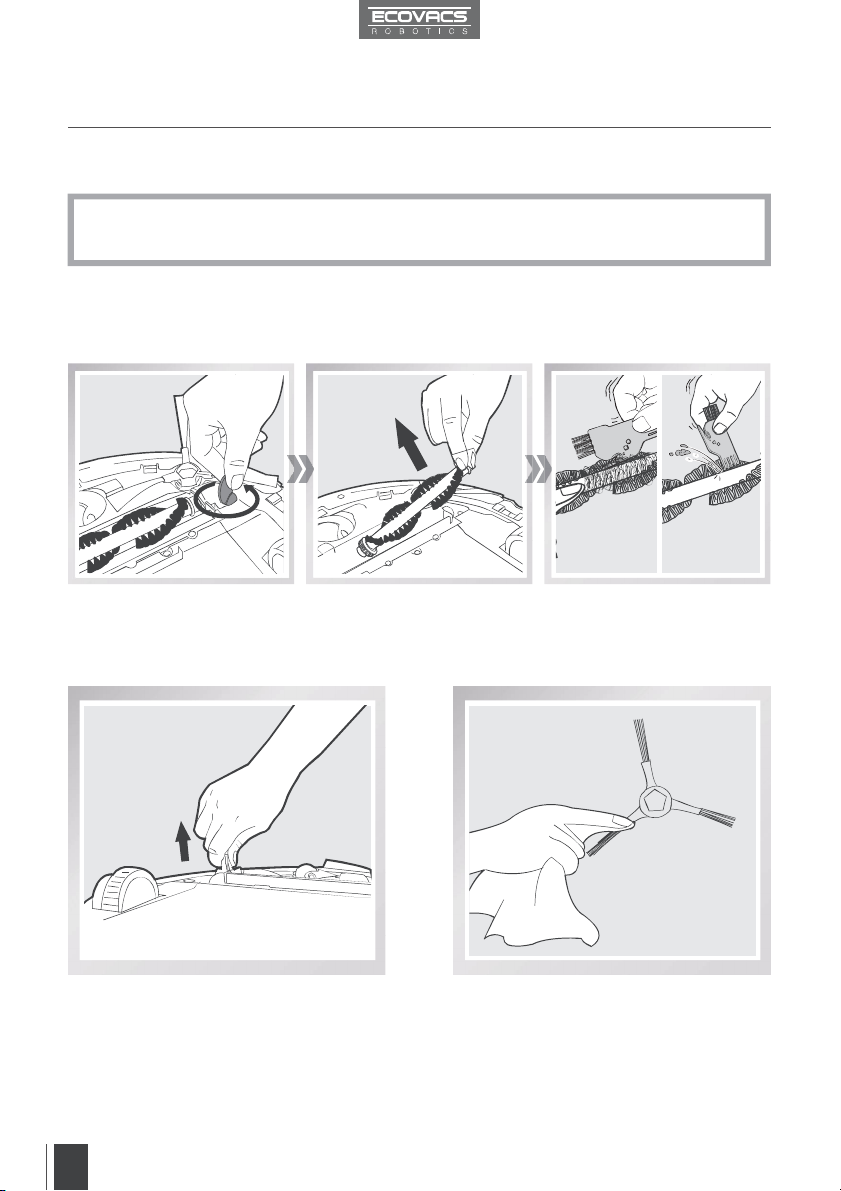 ECOVACS
ROBOTICS