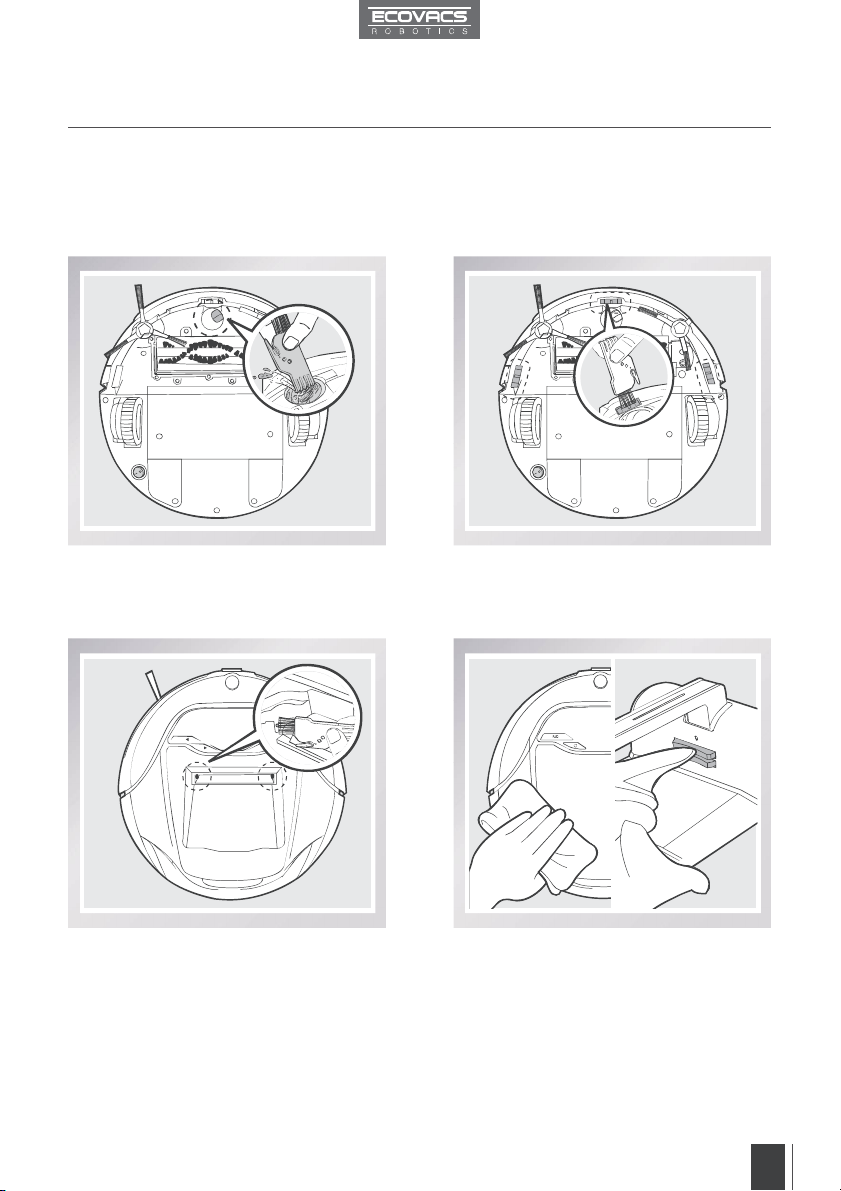 ECOVACS
ROBOTICS