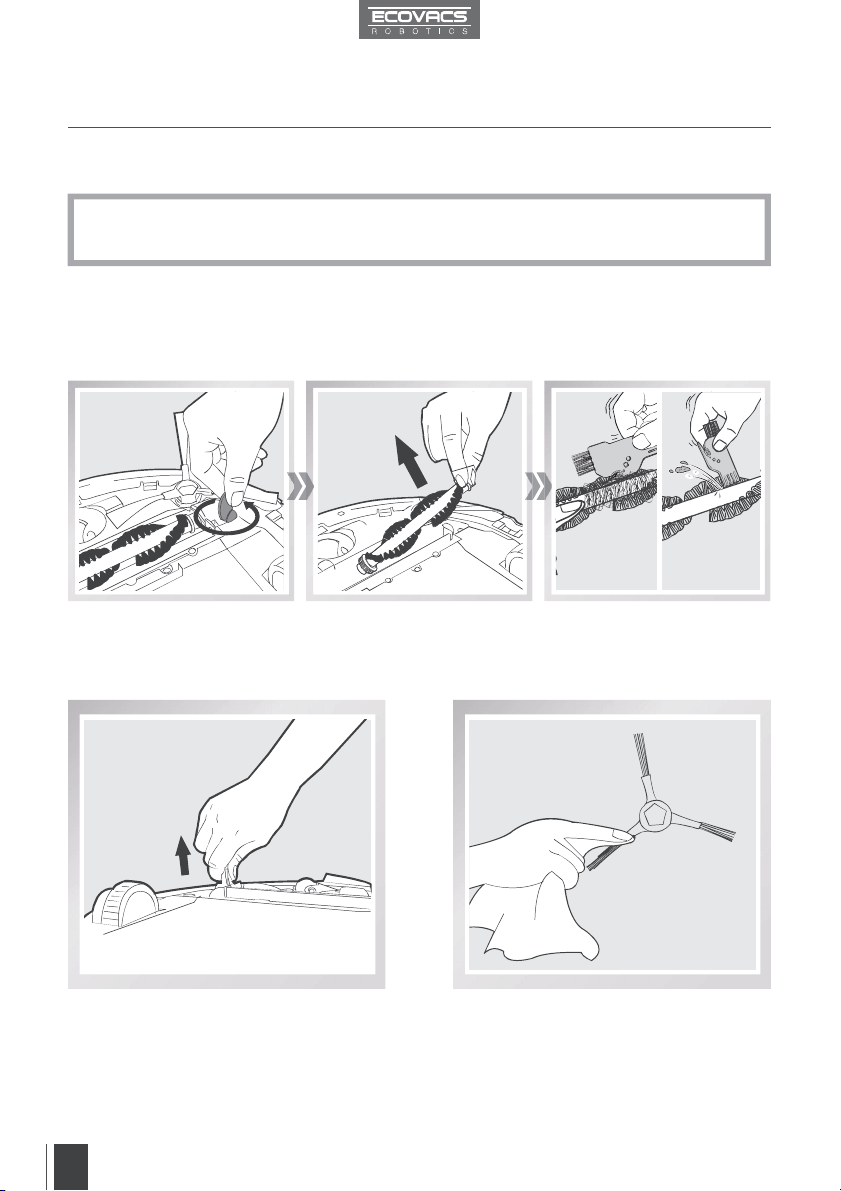 ECOVACS
ROBOTICS