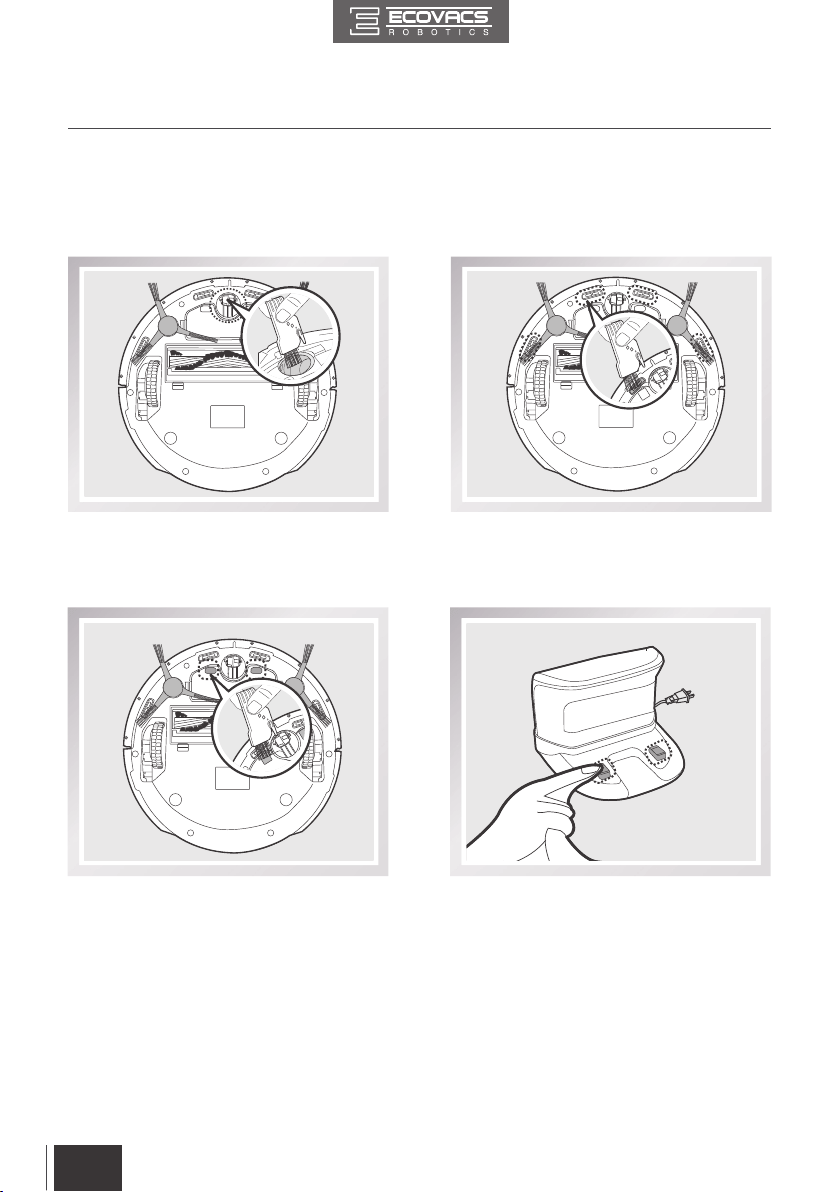 ECOVACS
ROBOTICS