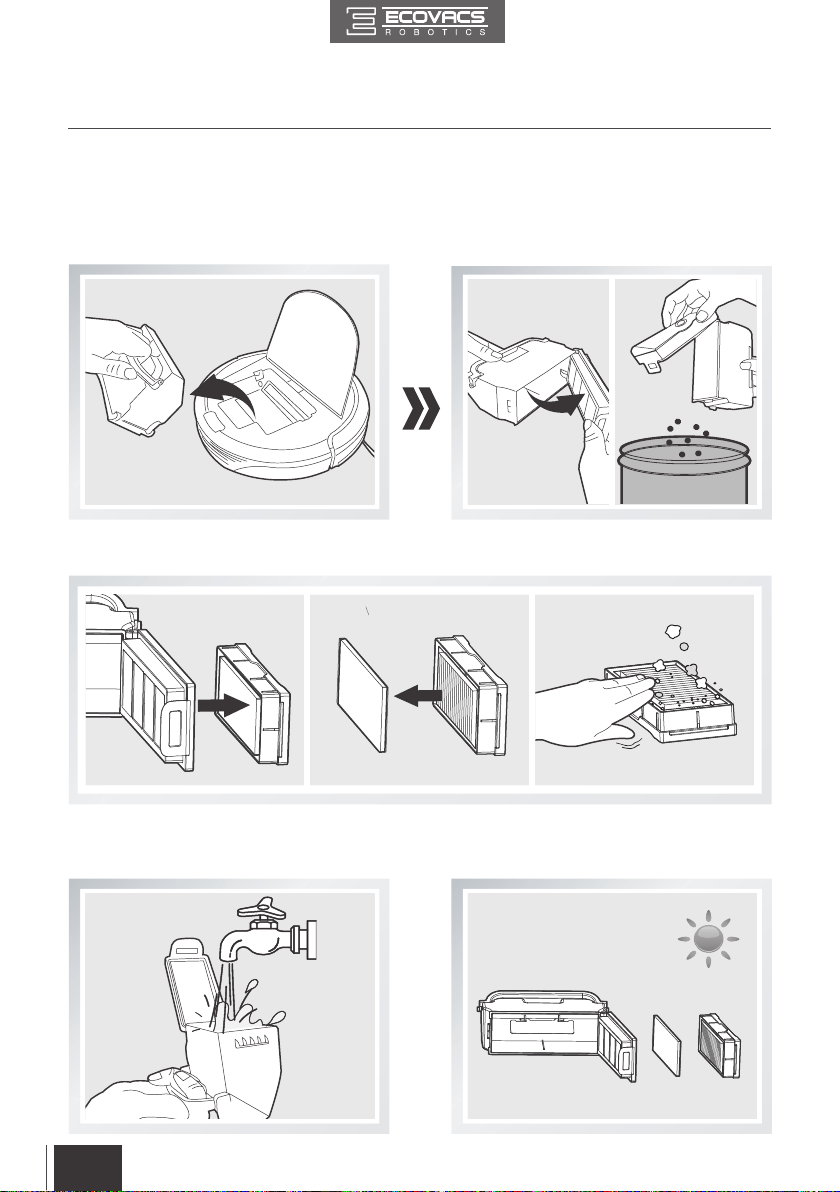 ECOVACS ROBOTICS