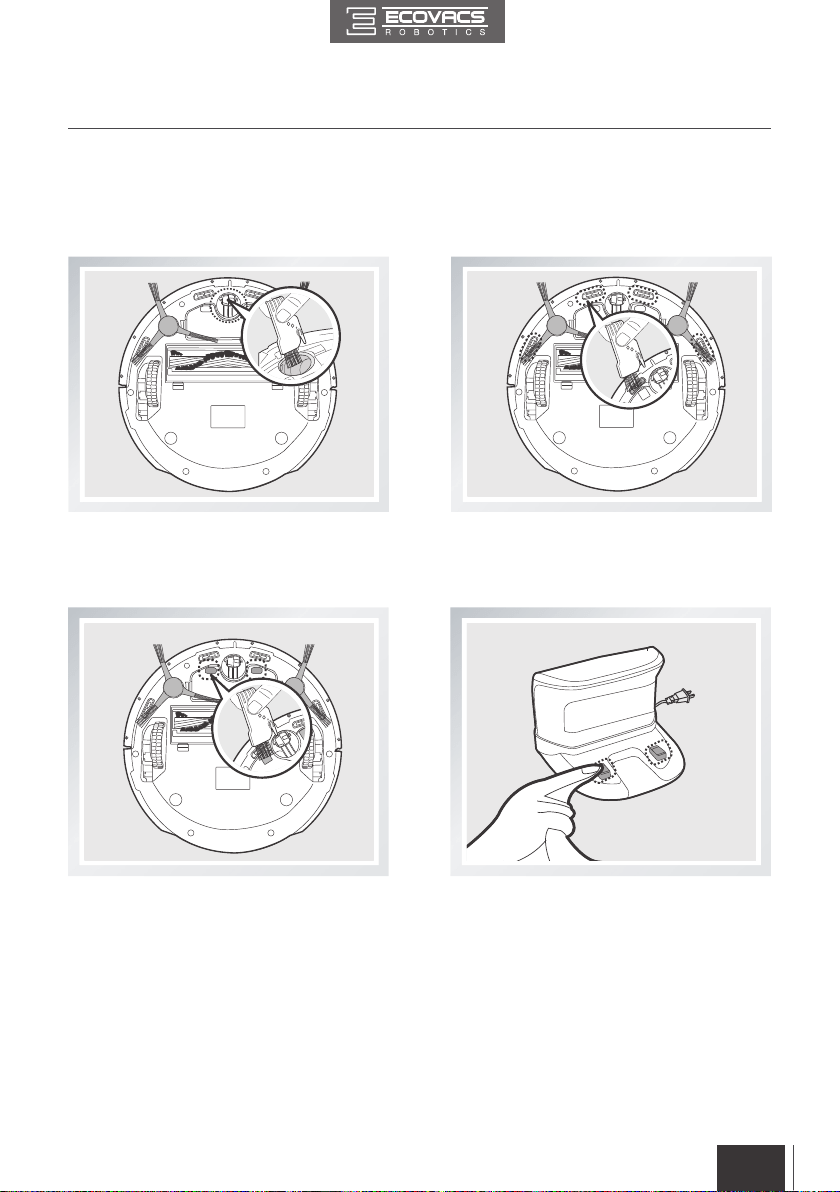 ECOVACS
ROBOTICS