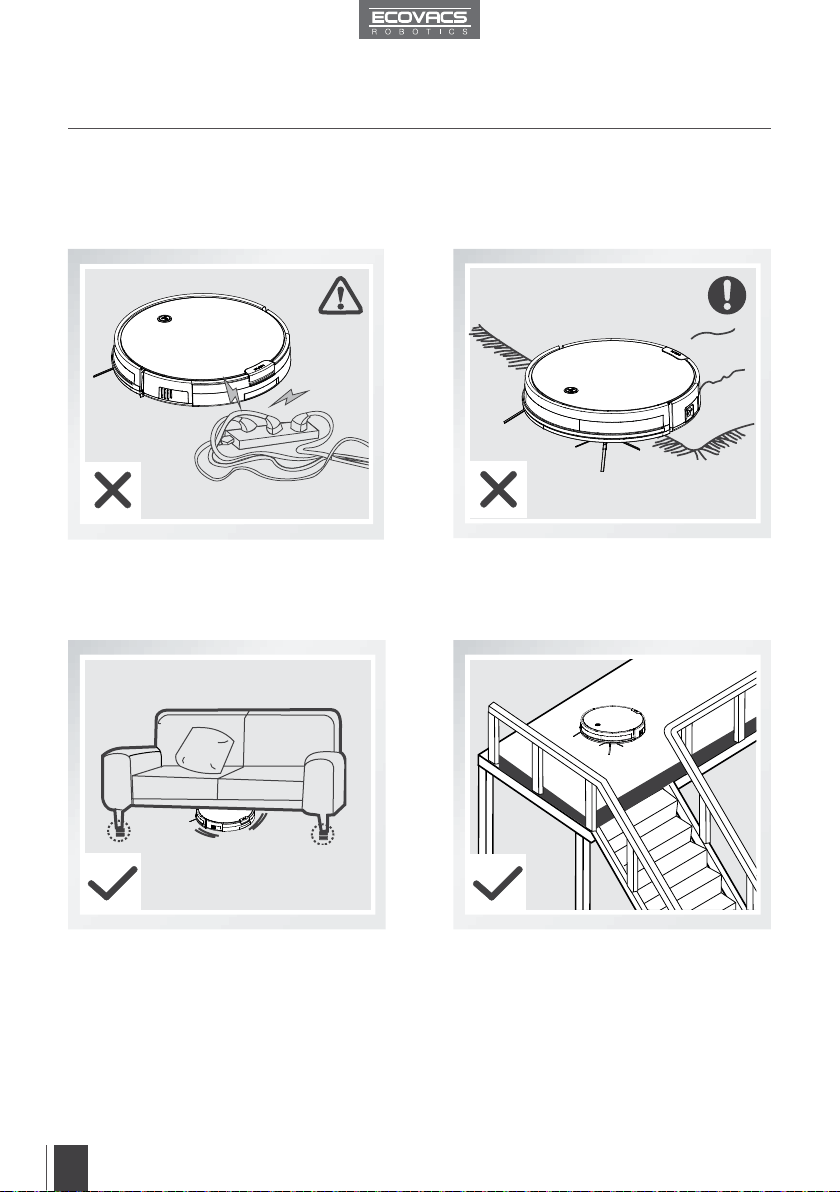 ECOVACS
ROBOTICS