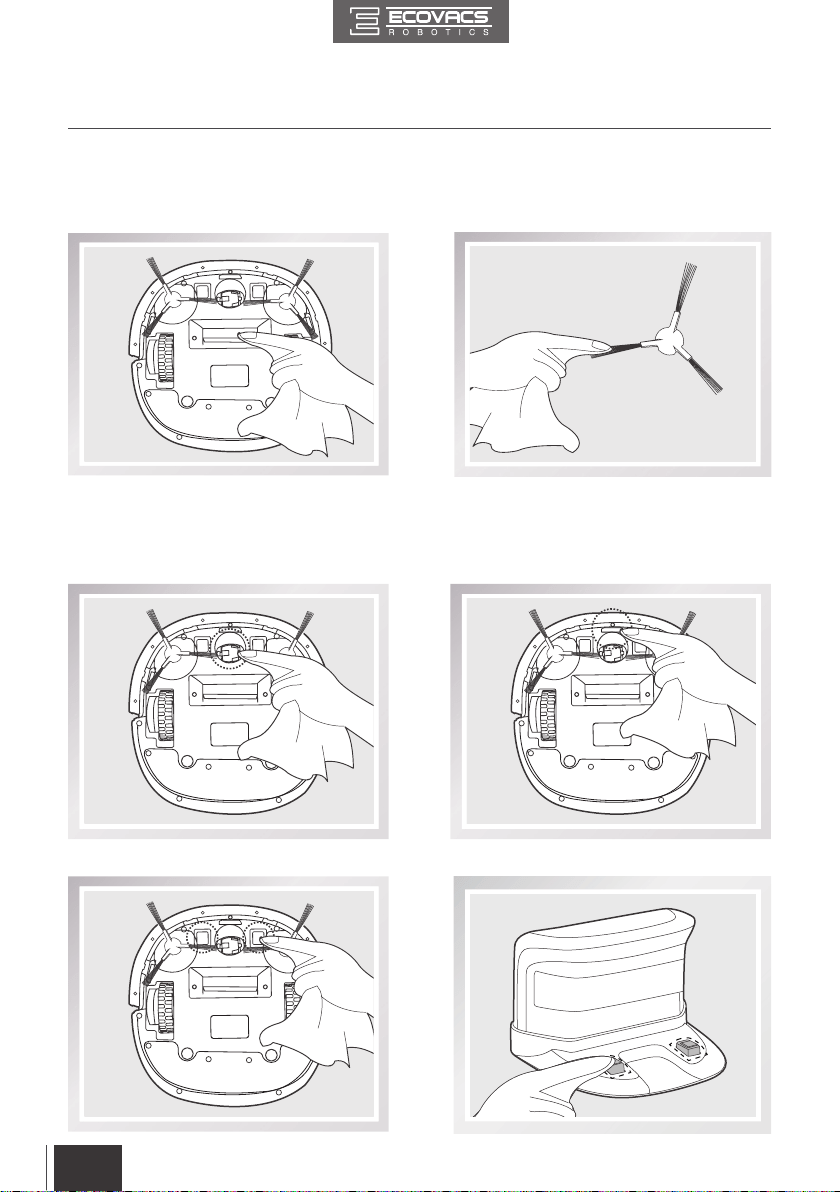 ECOVACS
ROBOTICS