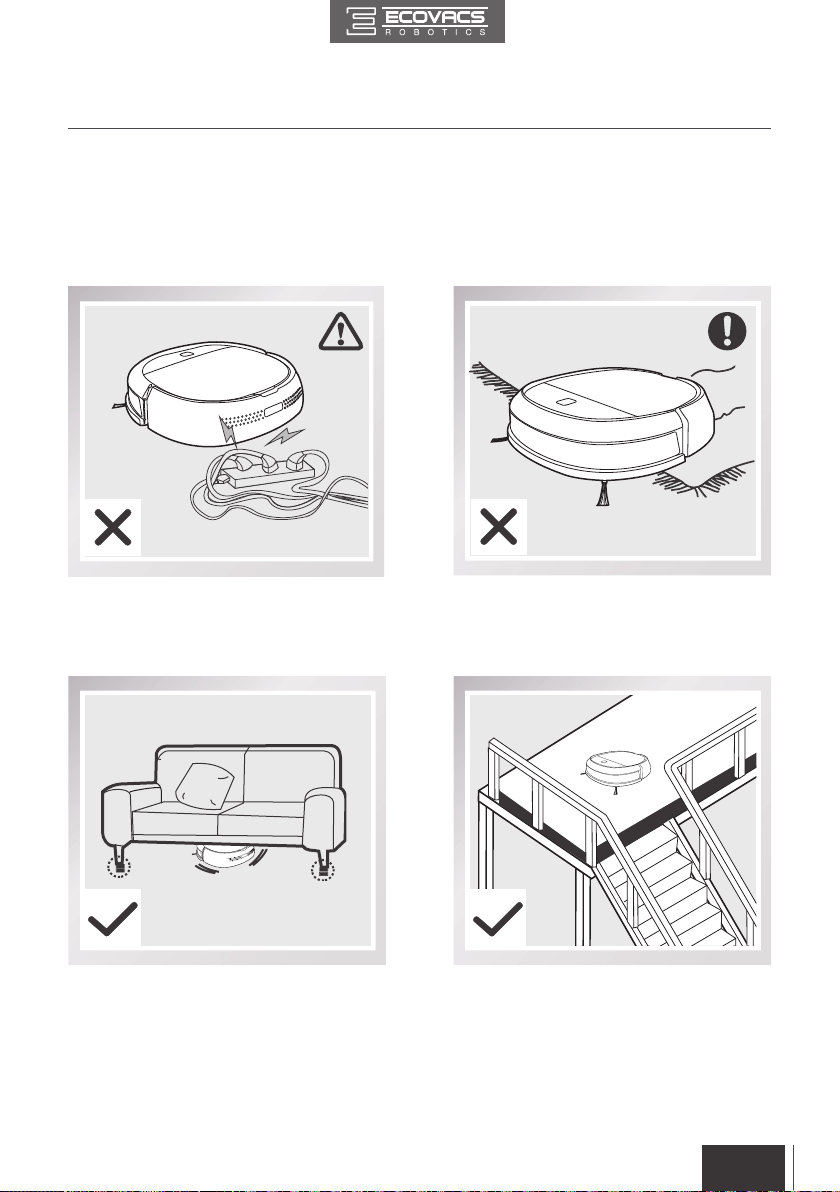 ECOVACS
ROBOTICS