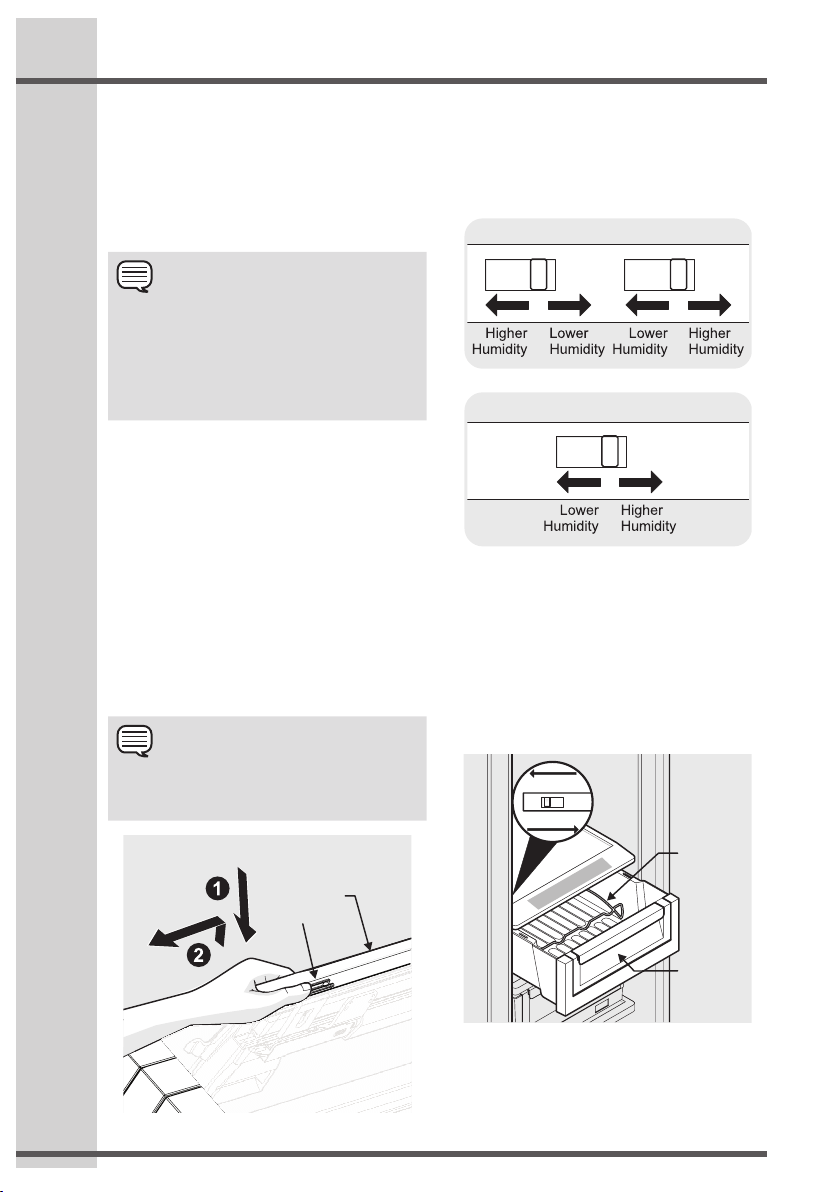 Higher Humidity

Lower Humidity

Lower Humidity

Higher Humidity

Lower Humidity

Higher Humidity

1

2