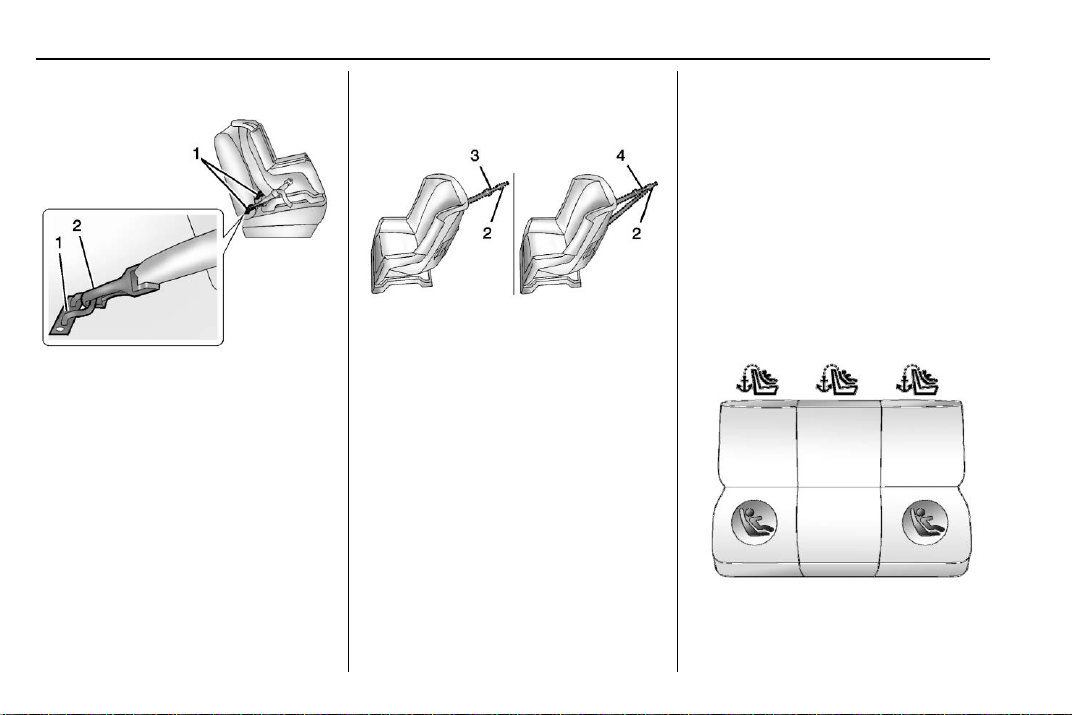 1
2
1

3
2
4
2