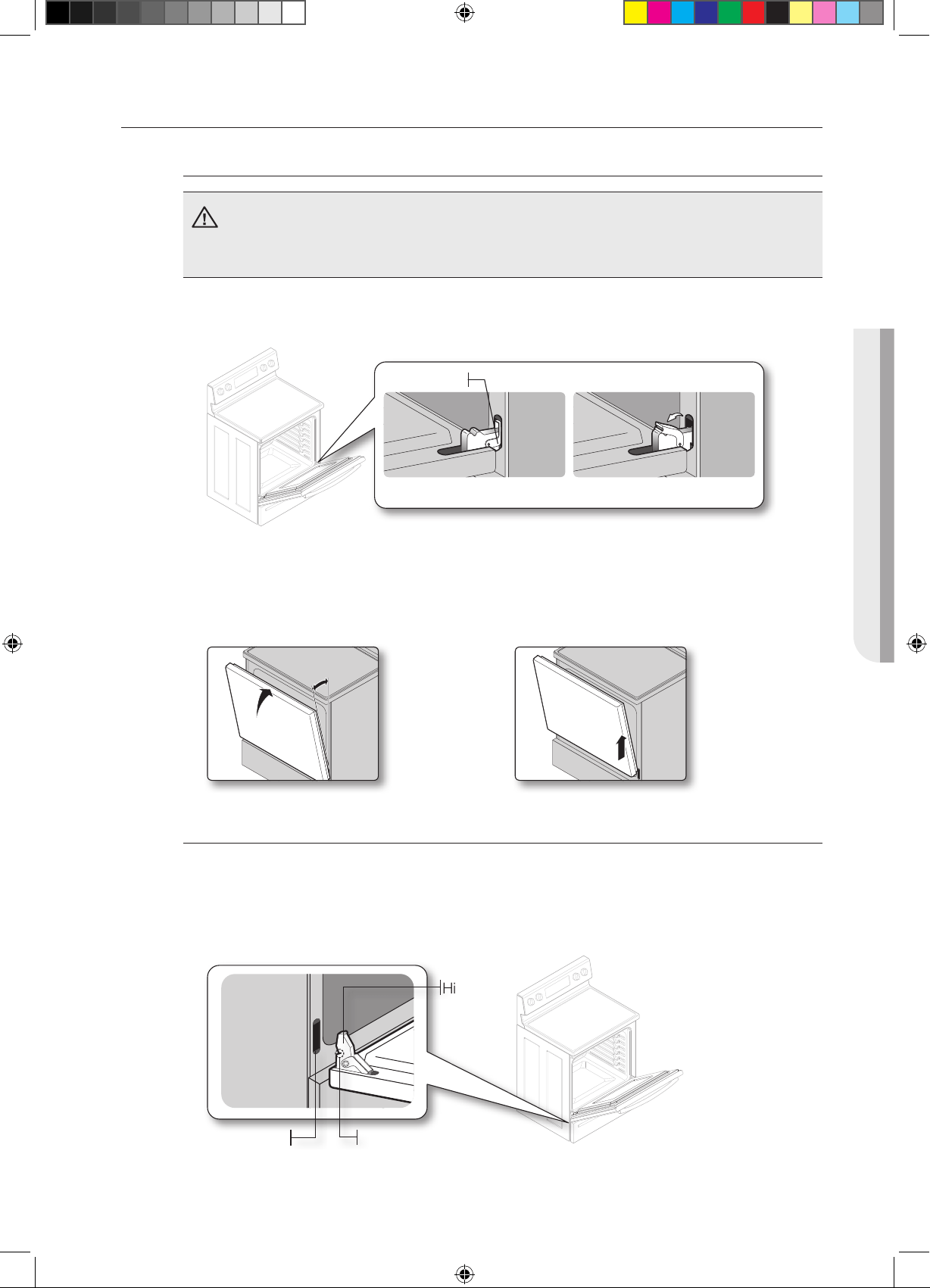 Hi