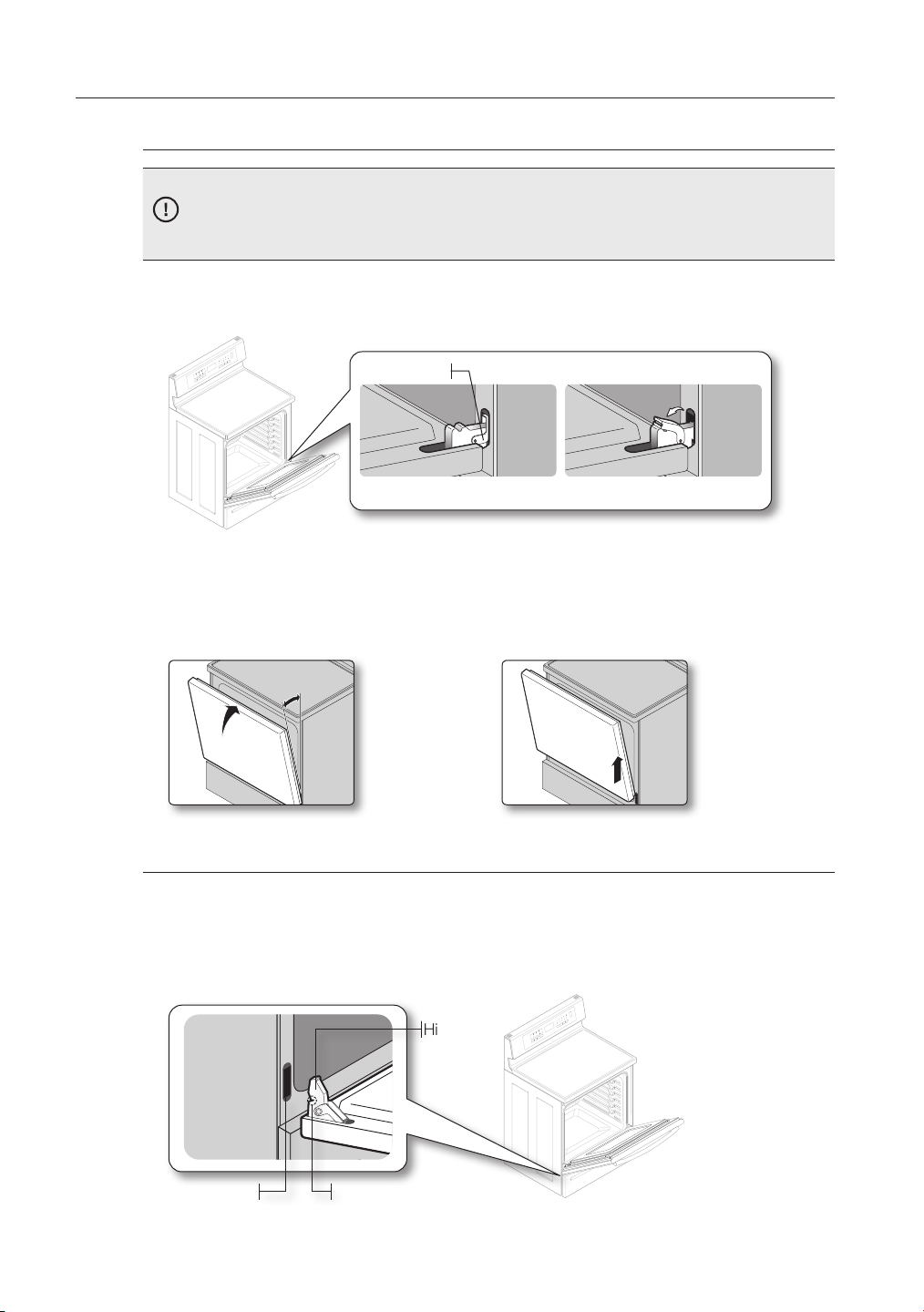 Hi