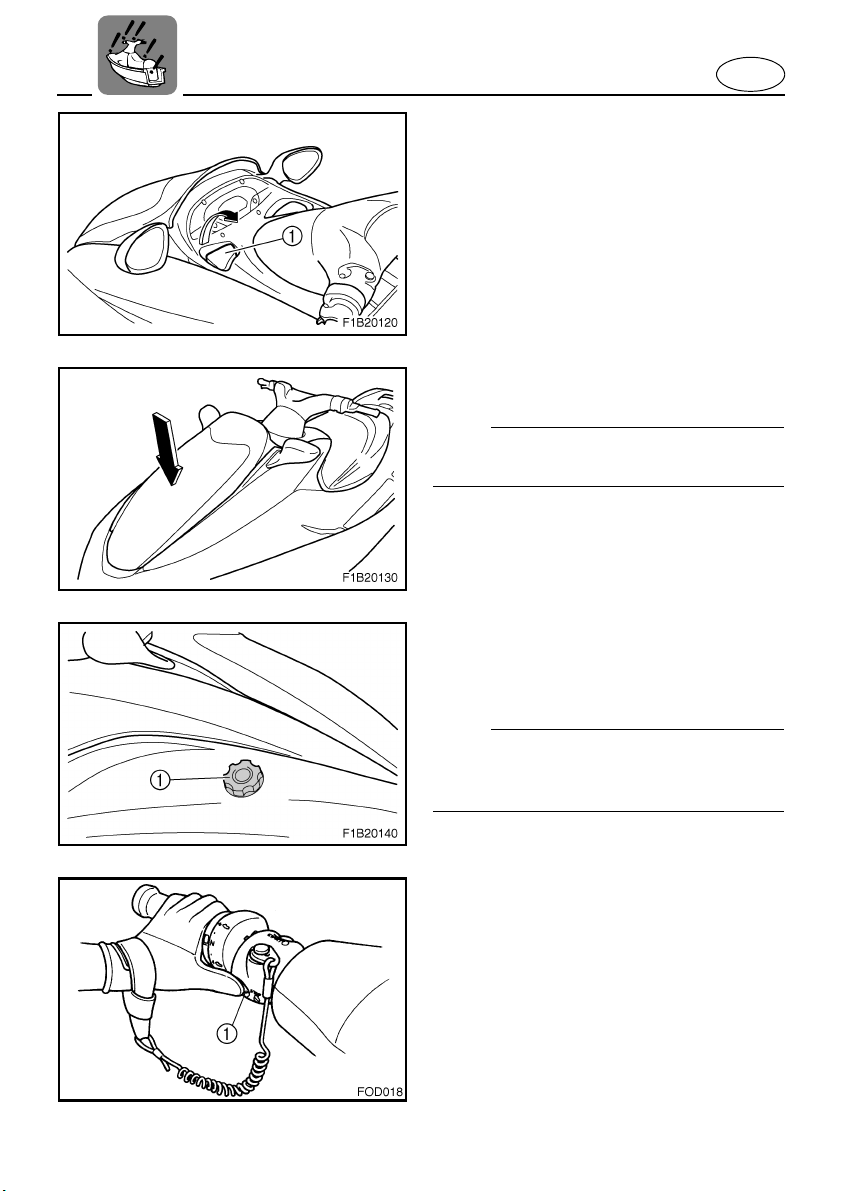 1

F1B20120

F1B20130

1

F1B20140

1

FOD018