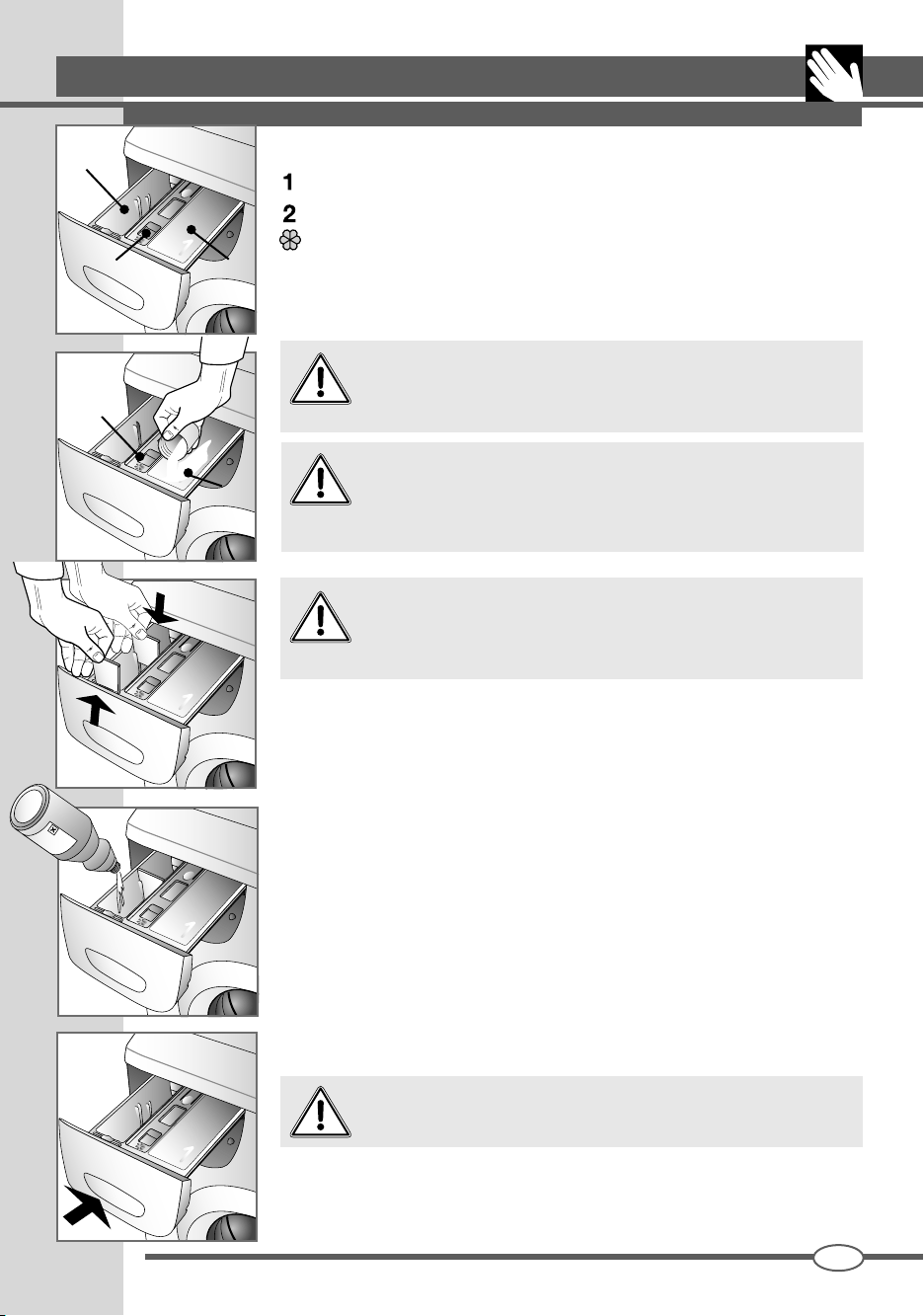 1

2