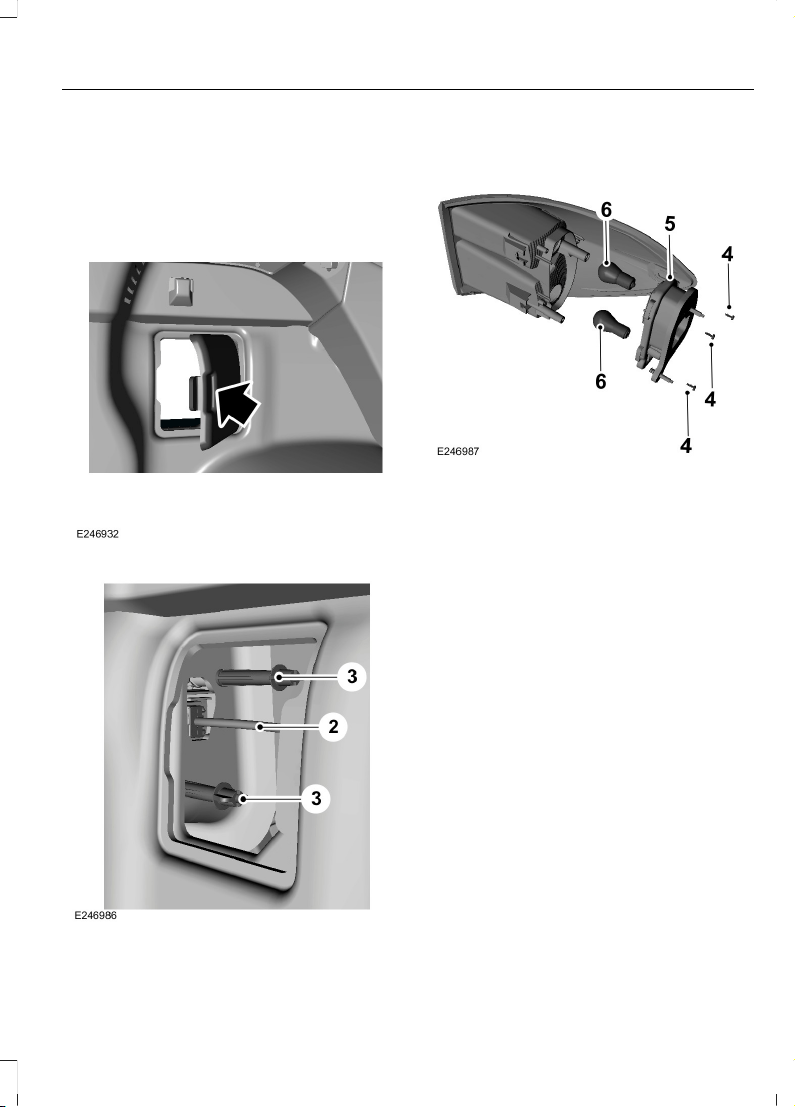 E246932

3

2

3

E246986

6

5

4

6

4

4

E246987