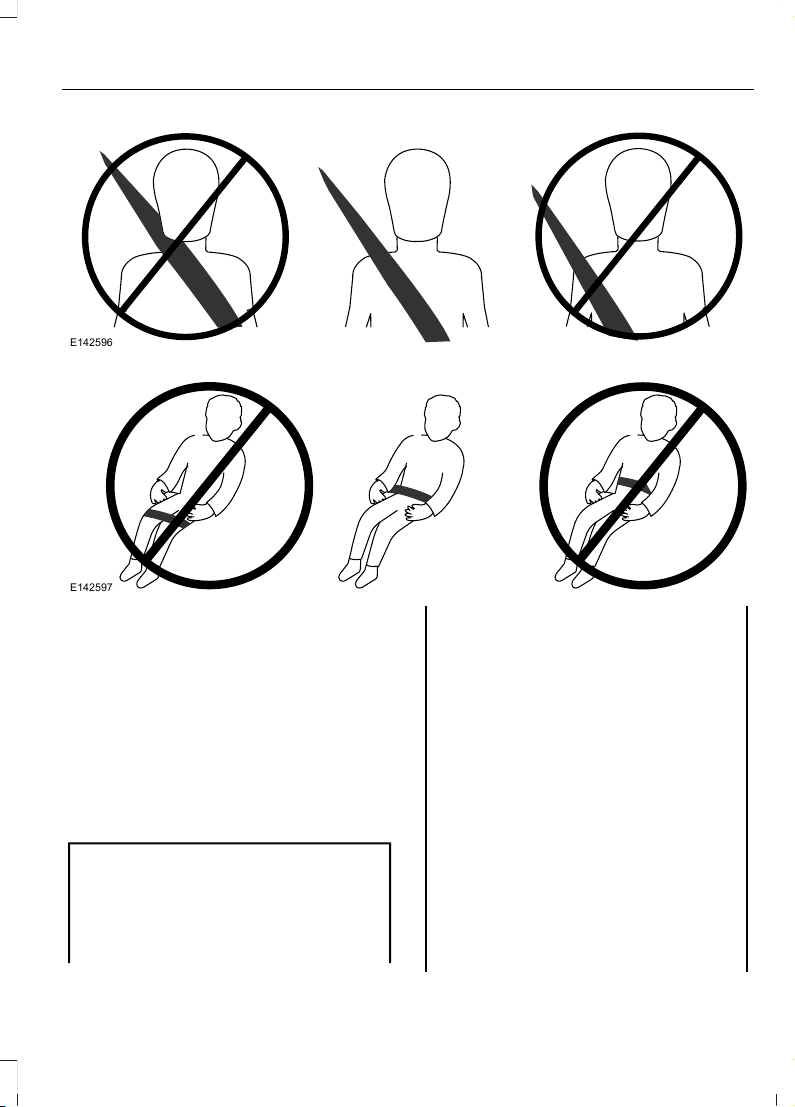 E142596

E142597