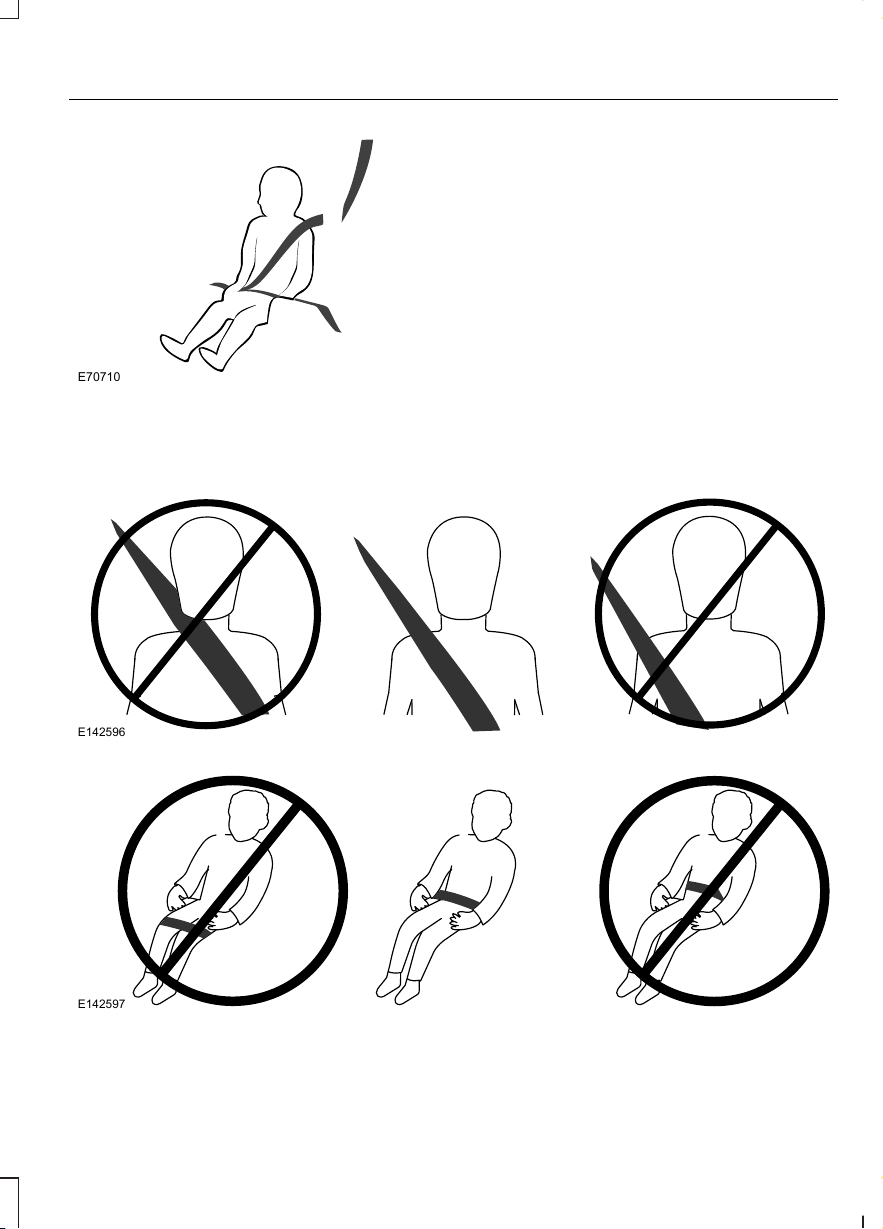 E70710

E142596

E142597