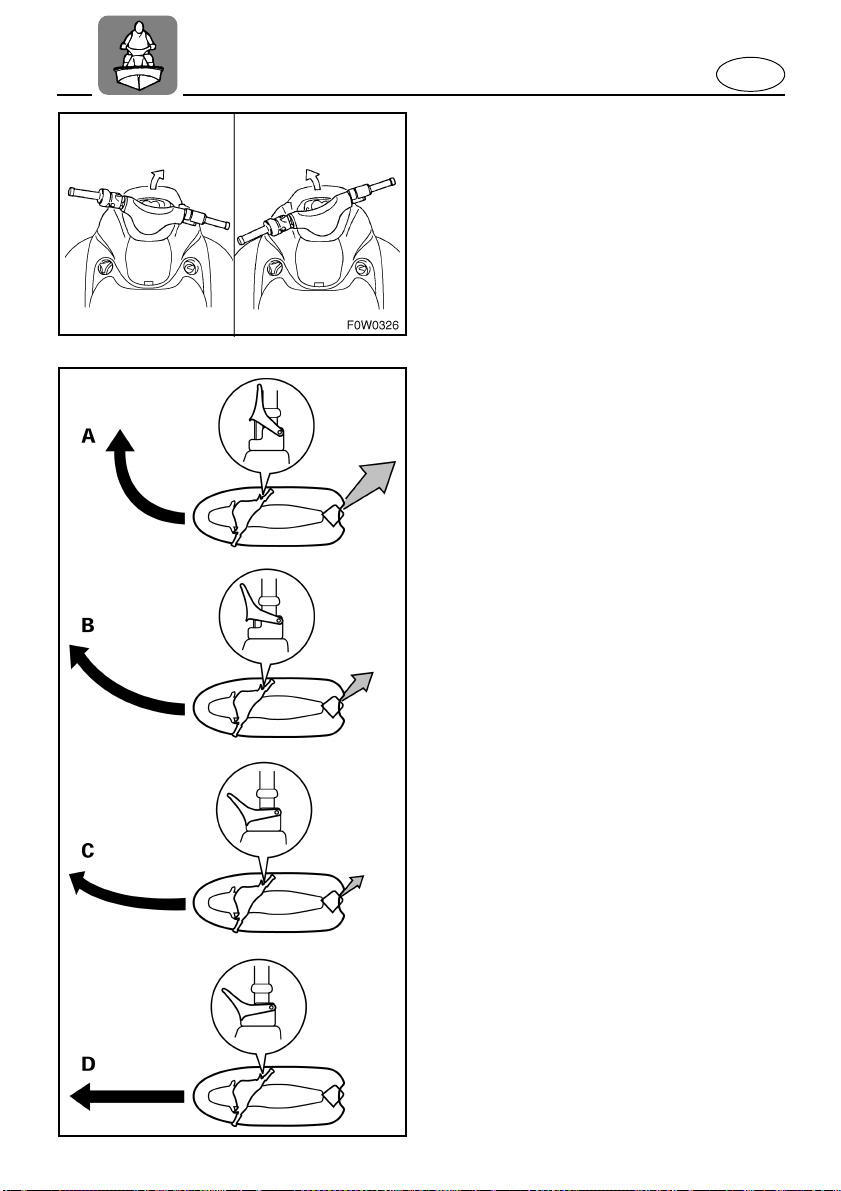 F0W0326

A

B

C

D