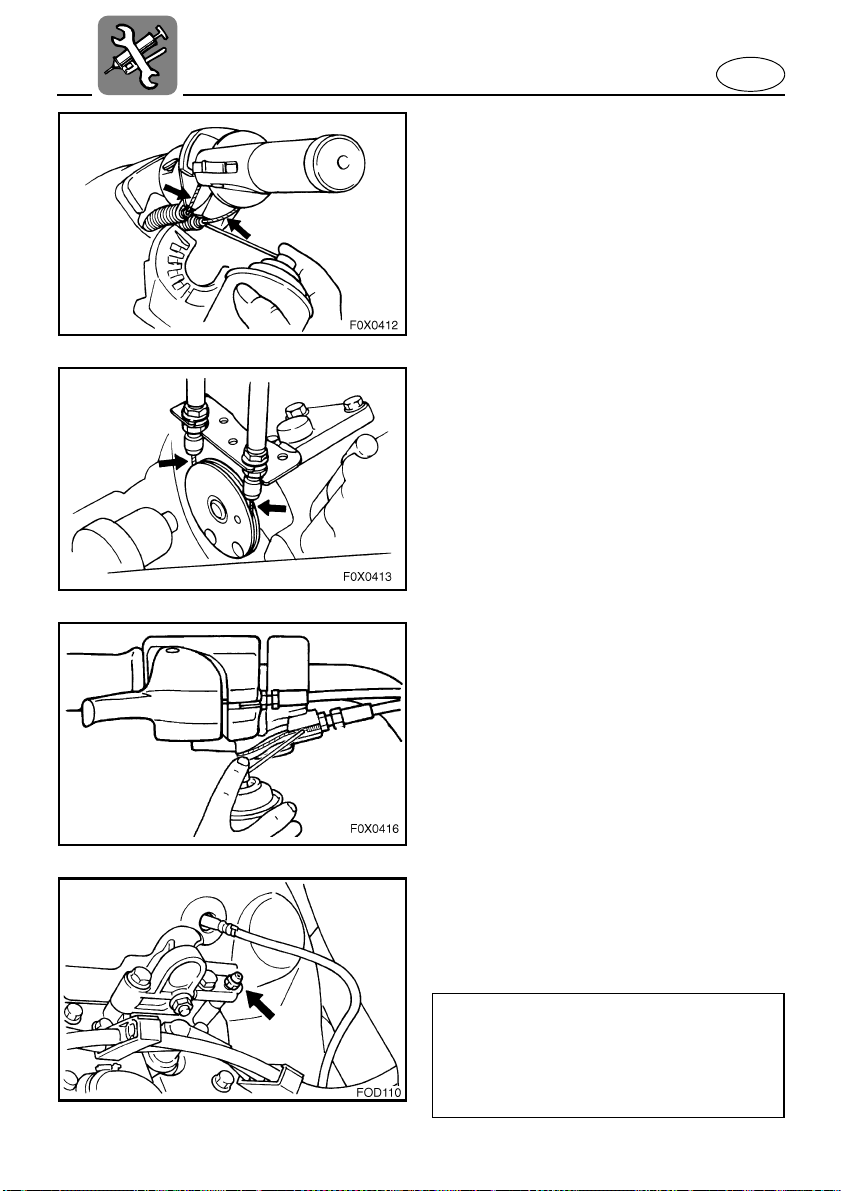 F0X0412

F0X0413

F0X0416

FOD110