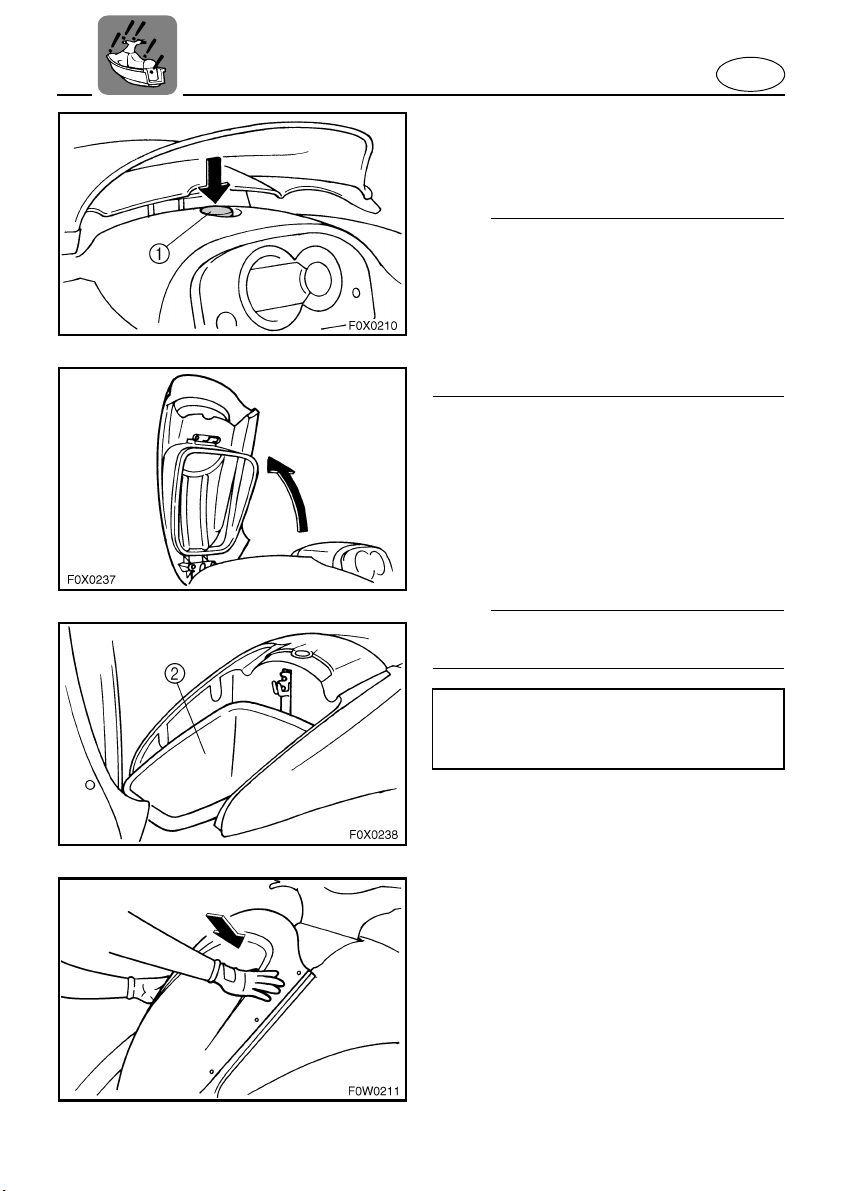 ①

F0X0210

F0X0237

②

F0X0238

F0W0211