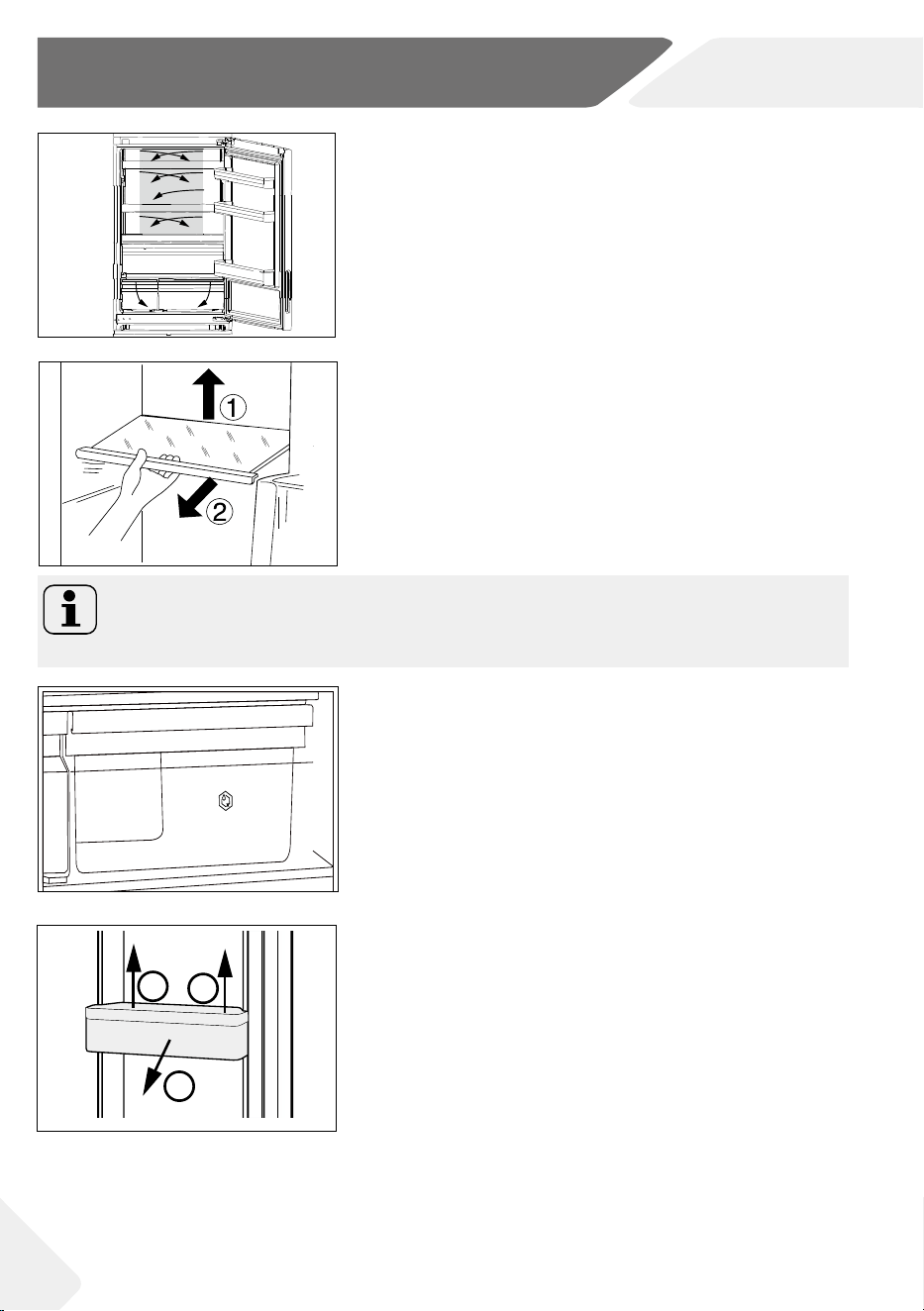 ①

②