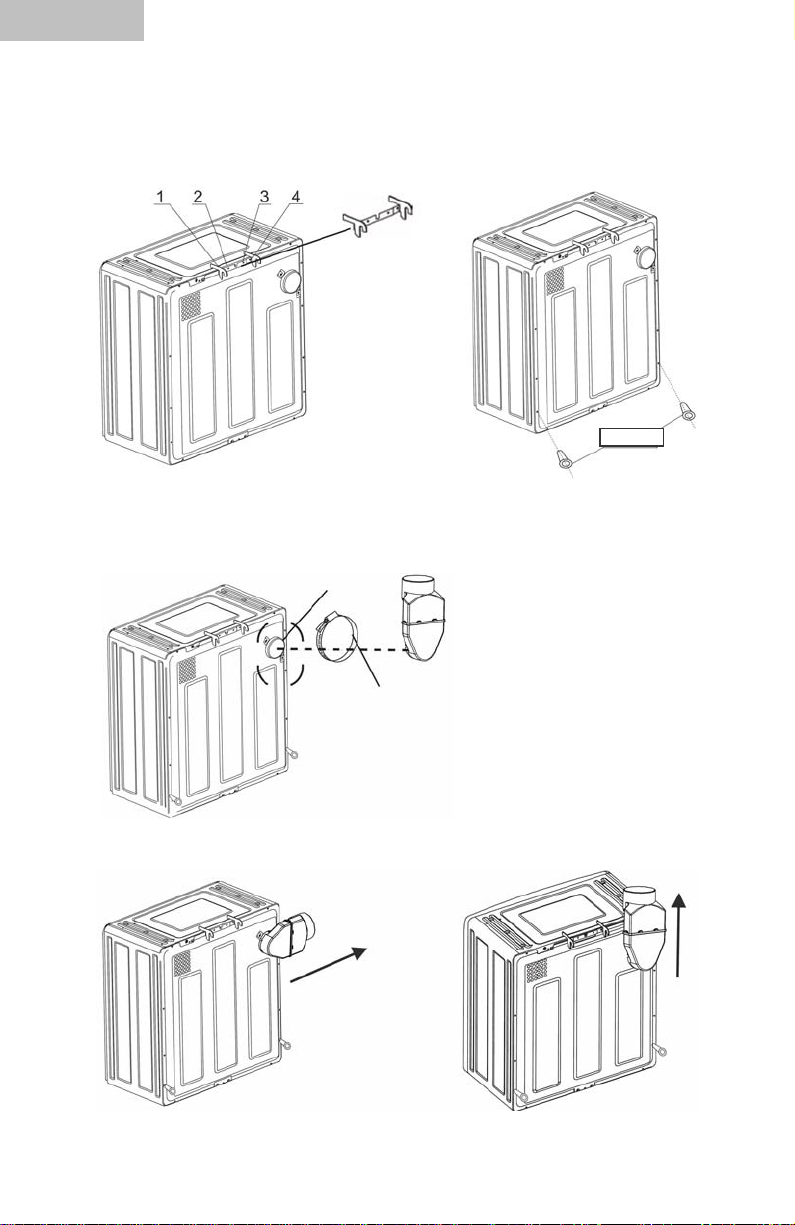 1
2
3
4