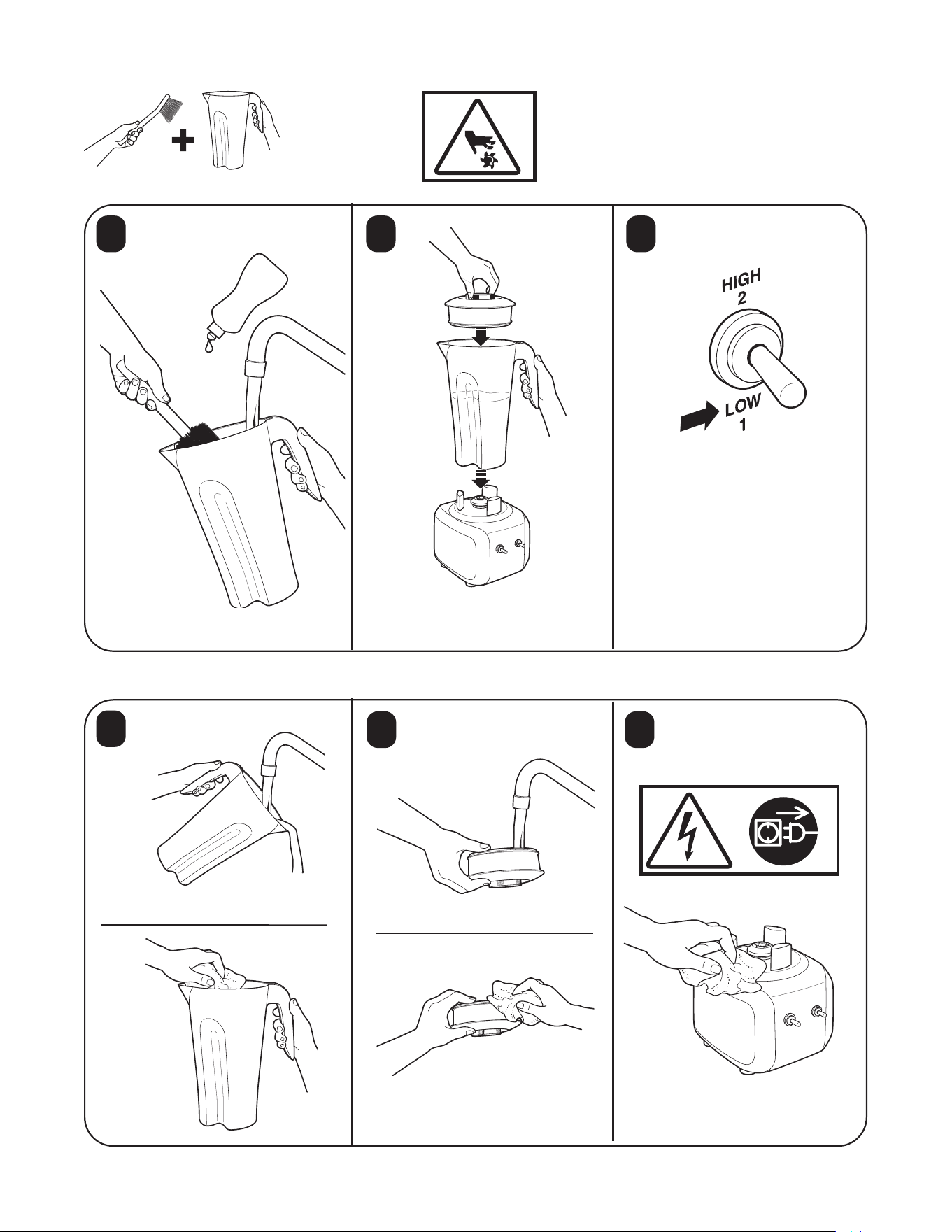 HIGH
2
LOW
1