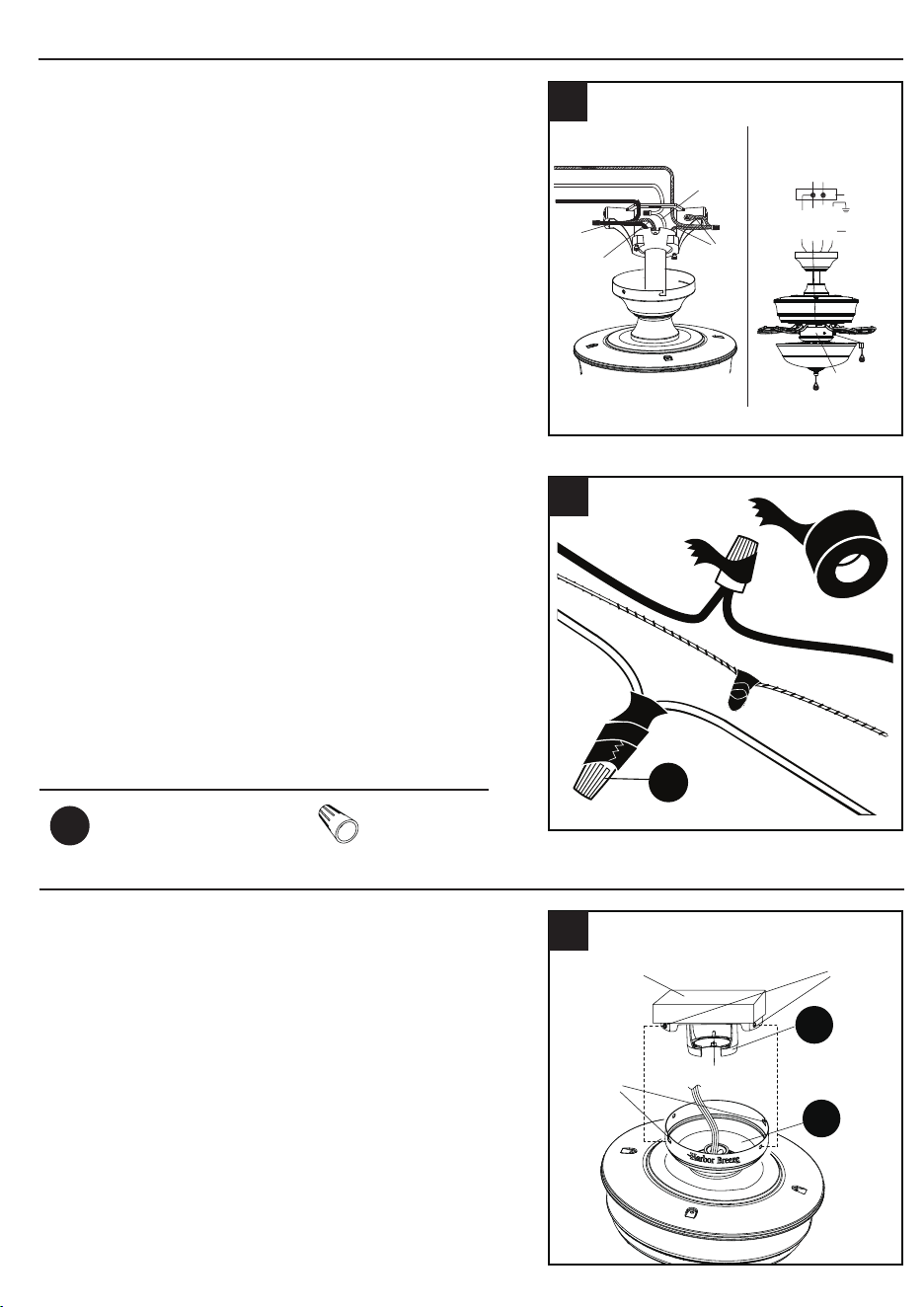 Harbor Breeze