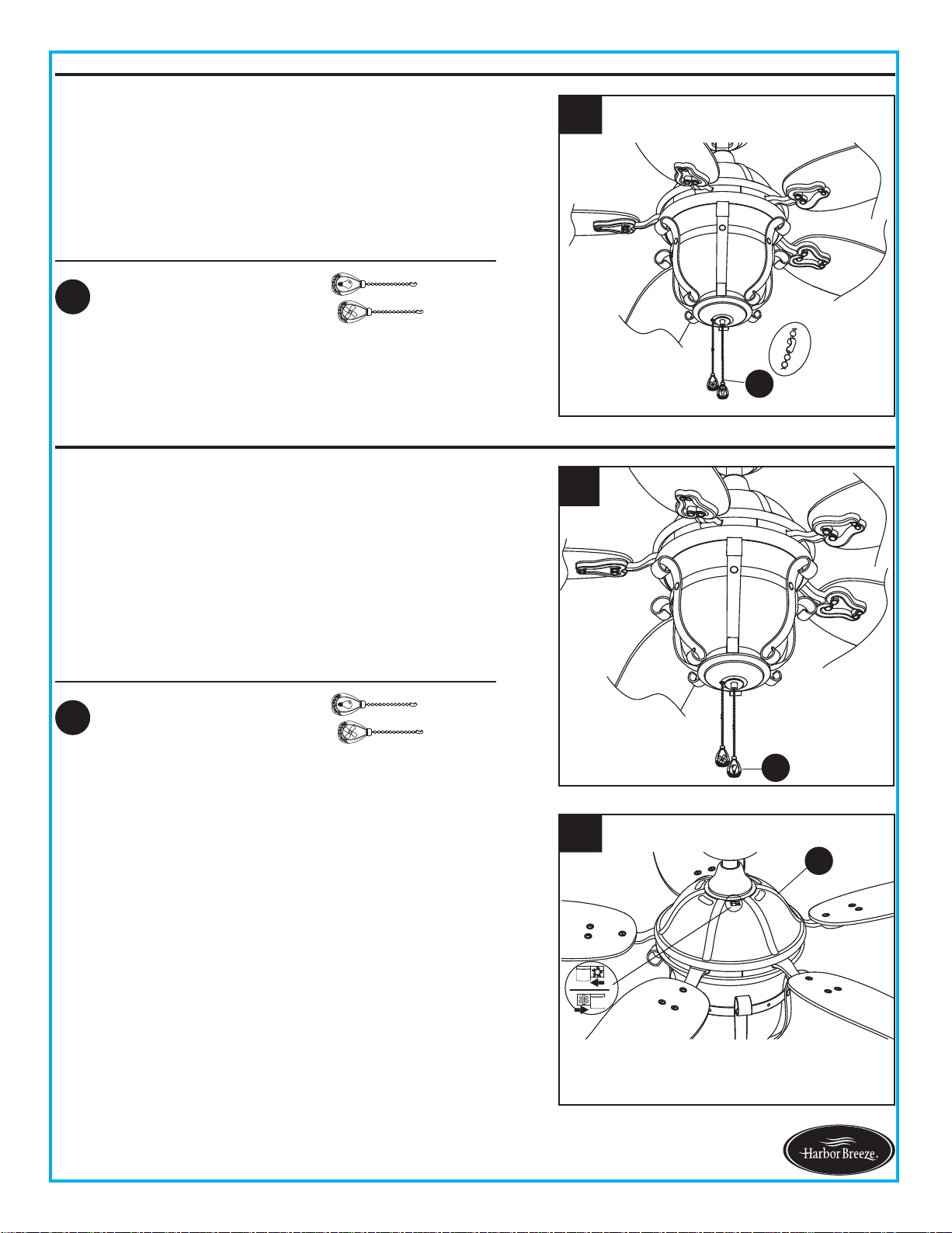 Harbor Breeze.