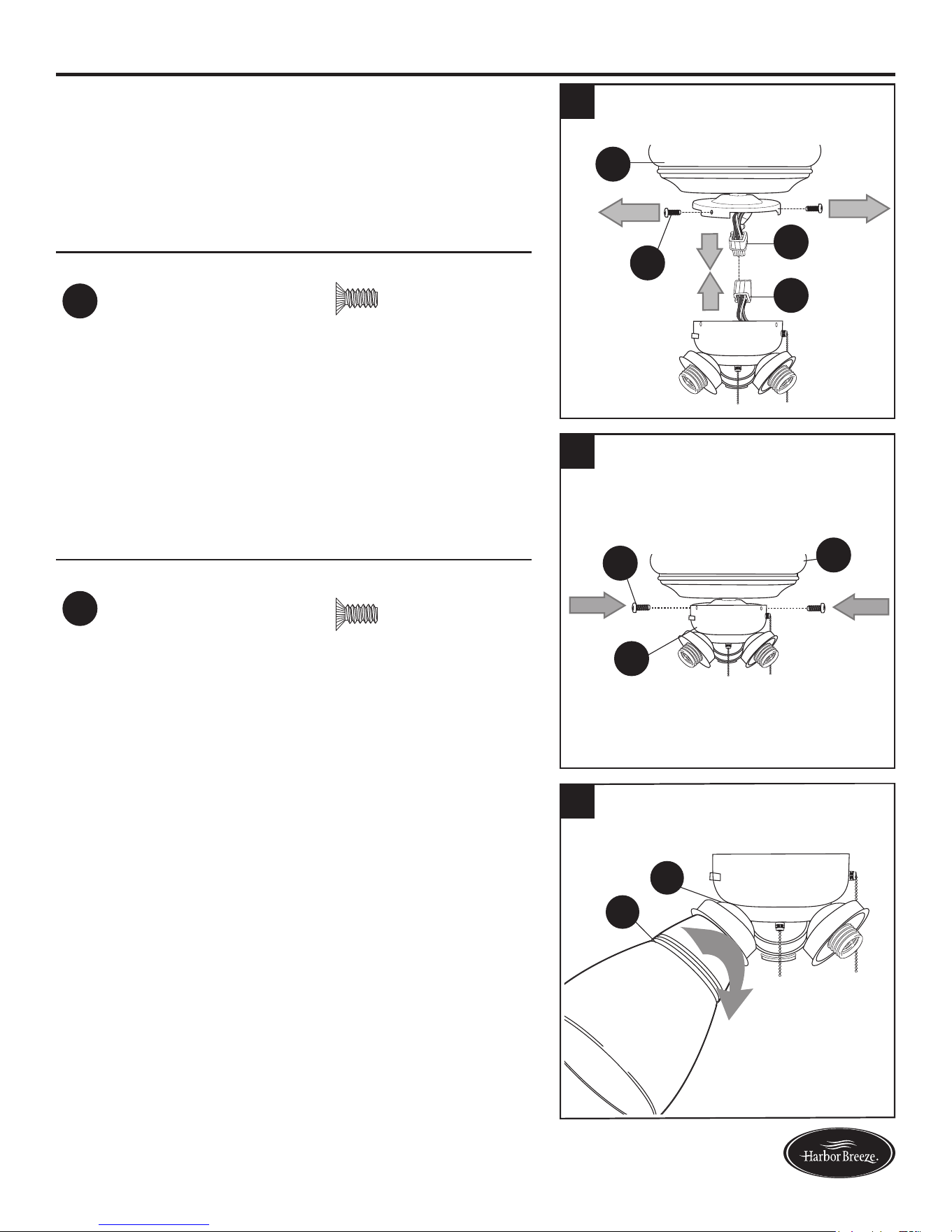 Harbor Breeze.