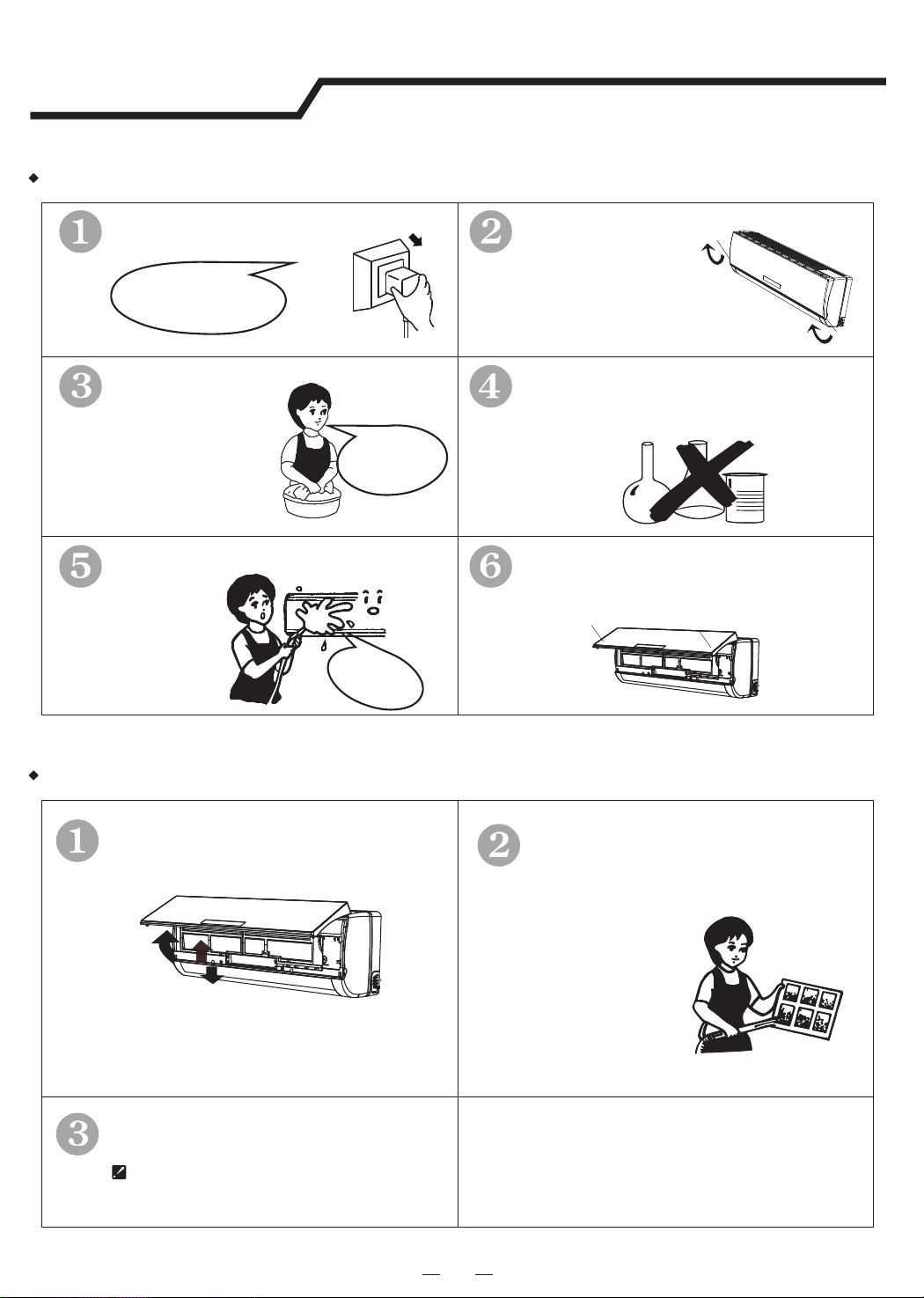 1

2

3

4

5

6

1

2

3