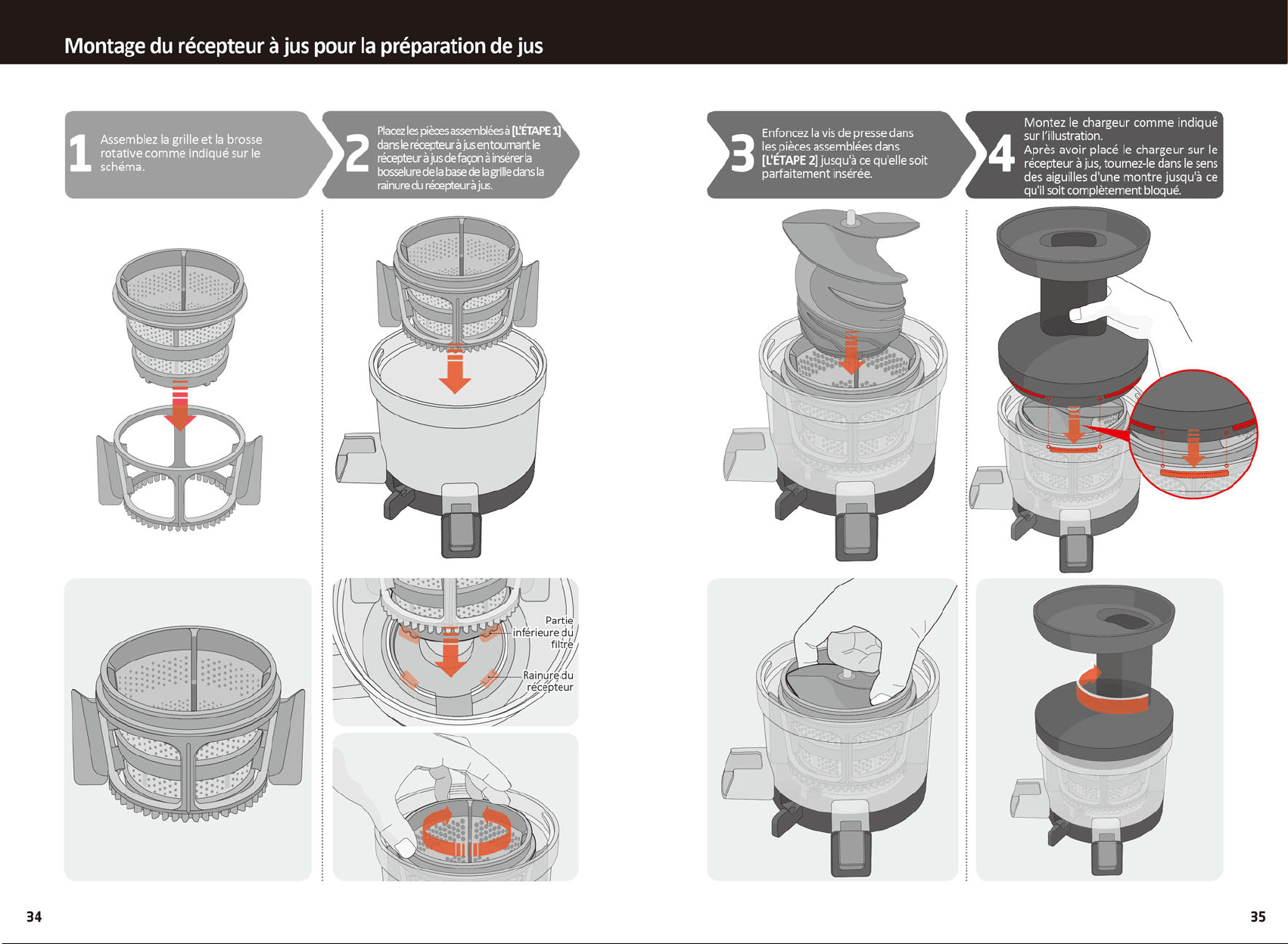 Montage du récepteur à jus pour la préparation de jus

1 Assemblez la grille et la brosse rotative comme indiqué sur le schéma.

2 Placez les pièces assemblées à [L'ÉTAPE 1] dans le récepteur à jus en tournant le récepteur à jus de façon à insérer la bosselure de la base de la grille dans la rainure du récepteur à jus.

Partie inférieure du filtre

Rainure du récepteur

3 Enfoncez la vis de presse dans les pièces assemblées dans [L'ÉTAPE 2] jusqu'à ce qu'elle soit parfaitement insérée.

4 Montez le chargeur comme indiqué sur l'illustration. Après avoir placé le chargeur sur le récepteur à jus, tournez-le dans le sens des aiguilles d'une montre jusqu'à ce qu'il soit complètement bloqué.

34

35