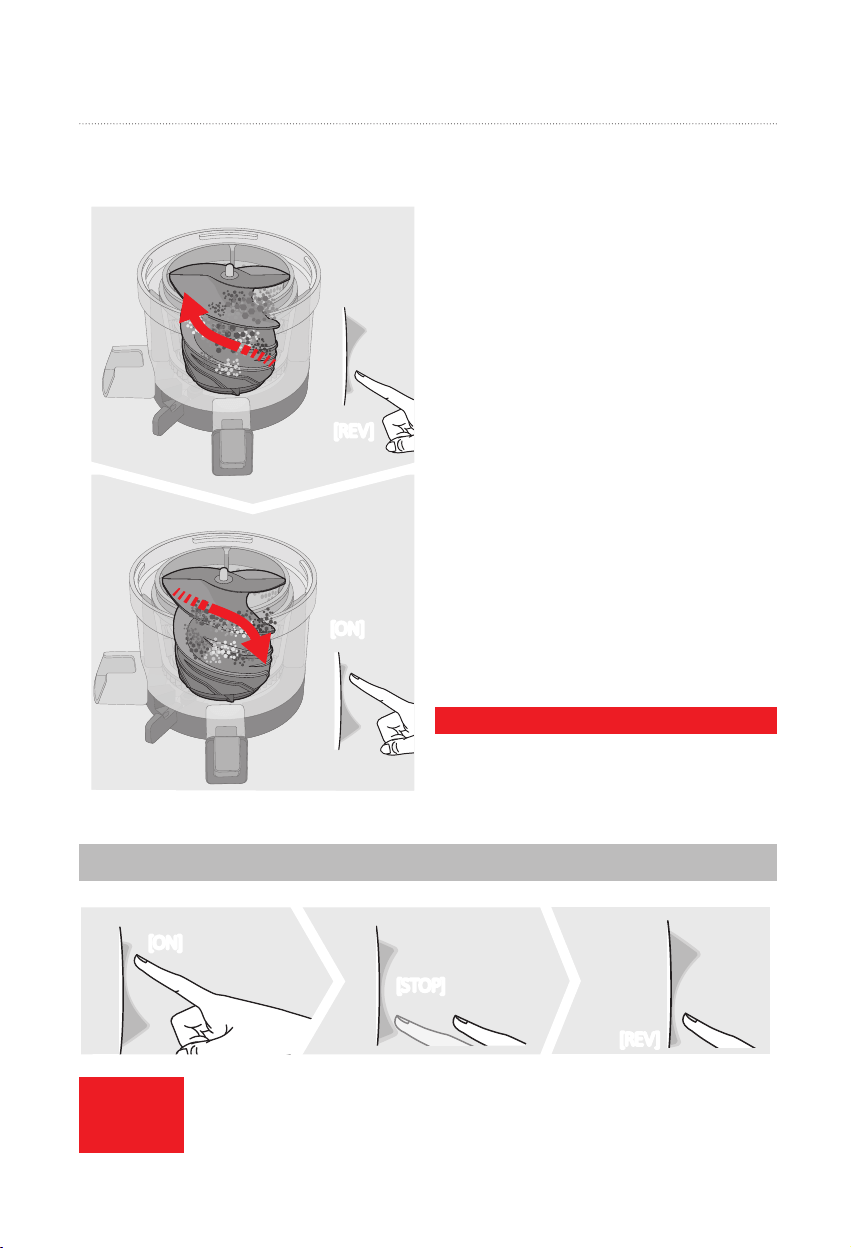 [REV]

[ON]

[ON]

[STOP]

[REV]