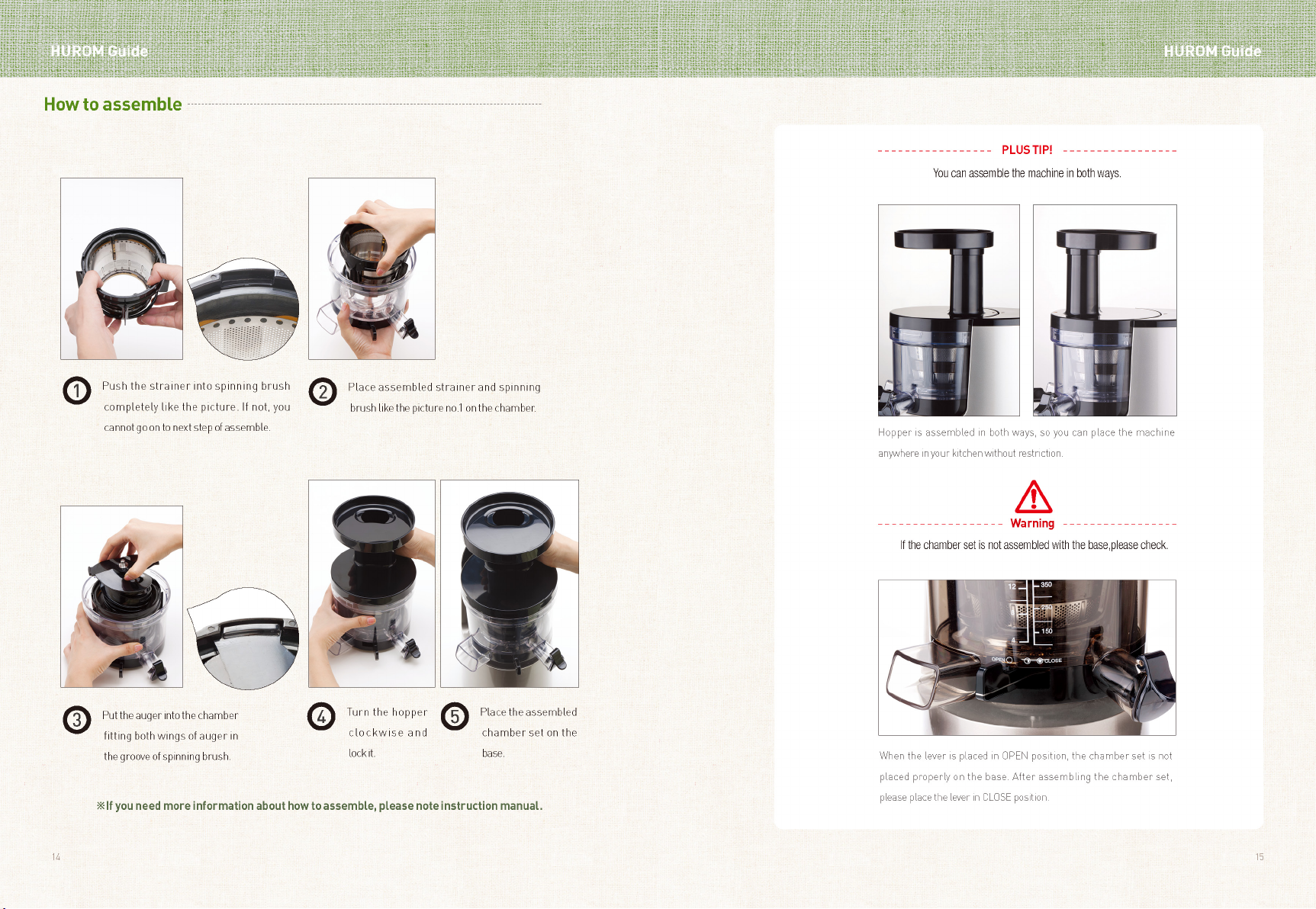 HUROM Guide

How to assemble

① Push the strainer into spinning brush completely like the picture. If not, you cannot go on to next step of assemble.

② Place assembled strainer and spinning brush like the picture no.1 on the chamber.

③ Put the auger into the chamber fitting both wings of auger in the groove of spinning brush.

④ Turn the hopper clockwise and lock it.

⑤ Place the assembled chamber set on the base.

※If you need more information about how to assemble, please note instruction manual.

14

HUROM Guide

PLUS TIP!

You can assemble the machine in both ways.

Hopper is assembled in both ways, so you can place the machine anywhere in your kitchen without restriction.

Warning

If the chamber set is not assembled with the base,please check.

12
350
250
150
4
OPEN
CLOSE

When the lever is placed in OPEN position, the chamber set is not placed properly on the base. After assembling the chamber set, please place the lever in CLOSE position.

15