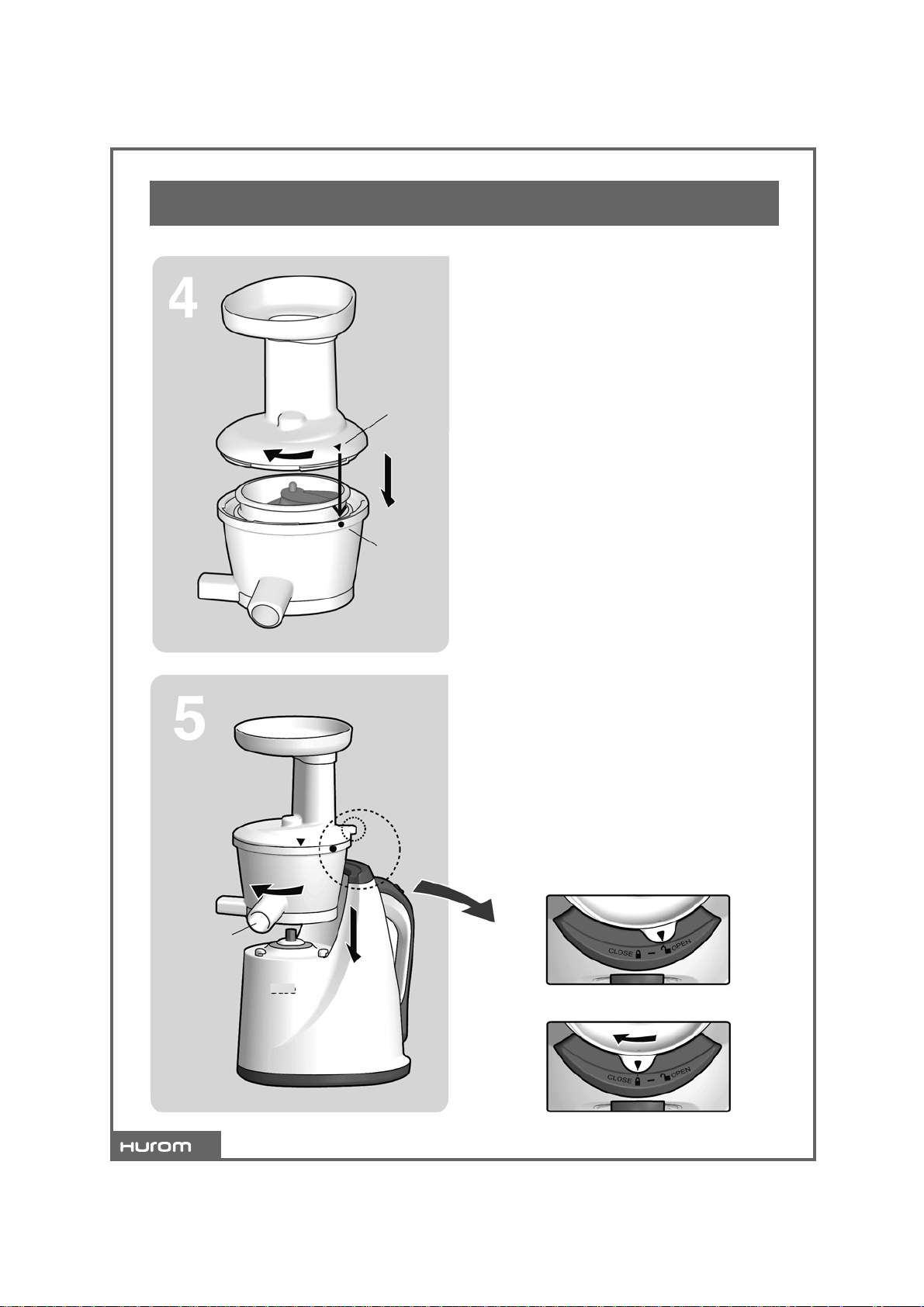 4

5

CLOSE OPEN

CLOSE OPEN

HUROM