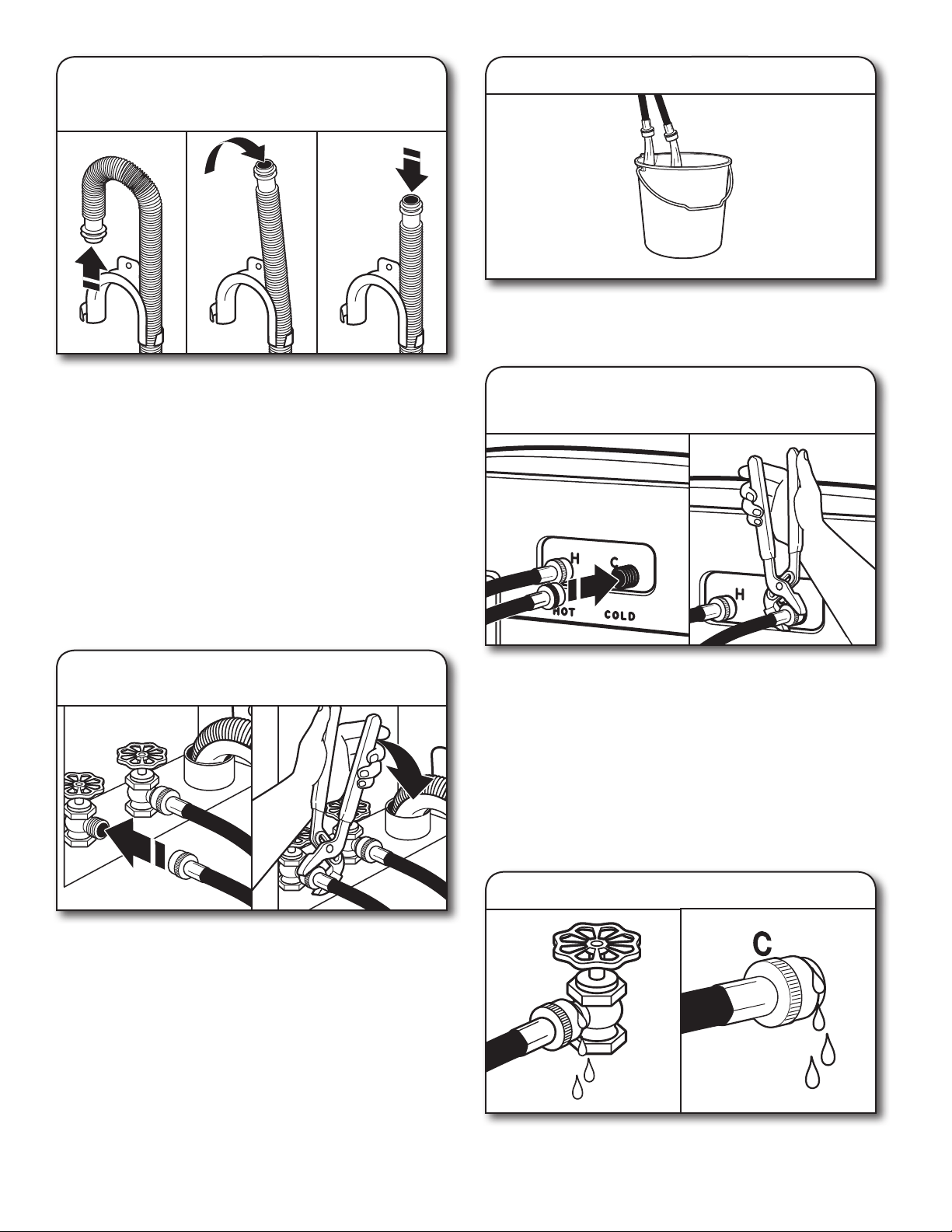 H
C
HOT
COLD

H

C