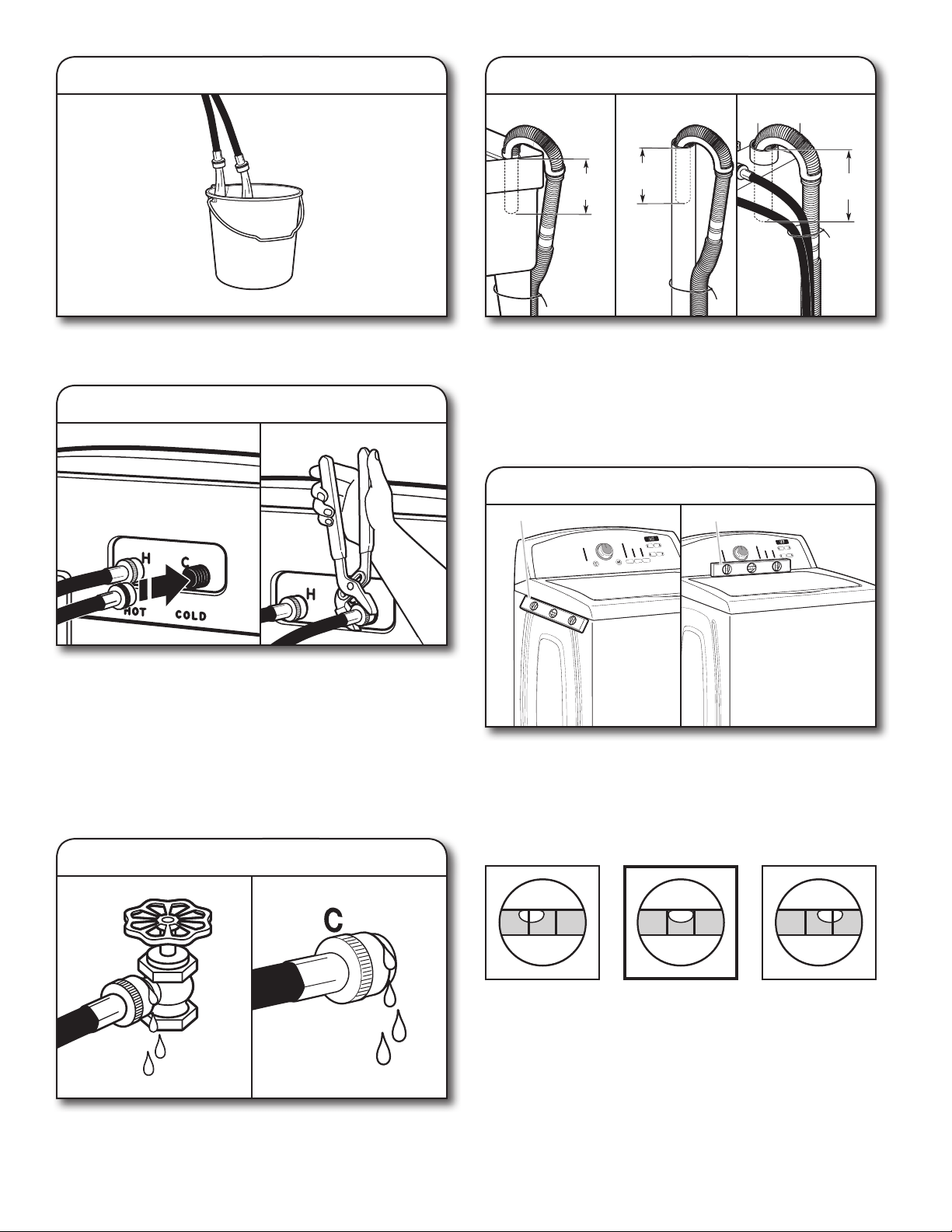 H
C
HOT
COLD

H

C