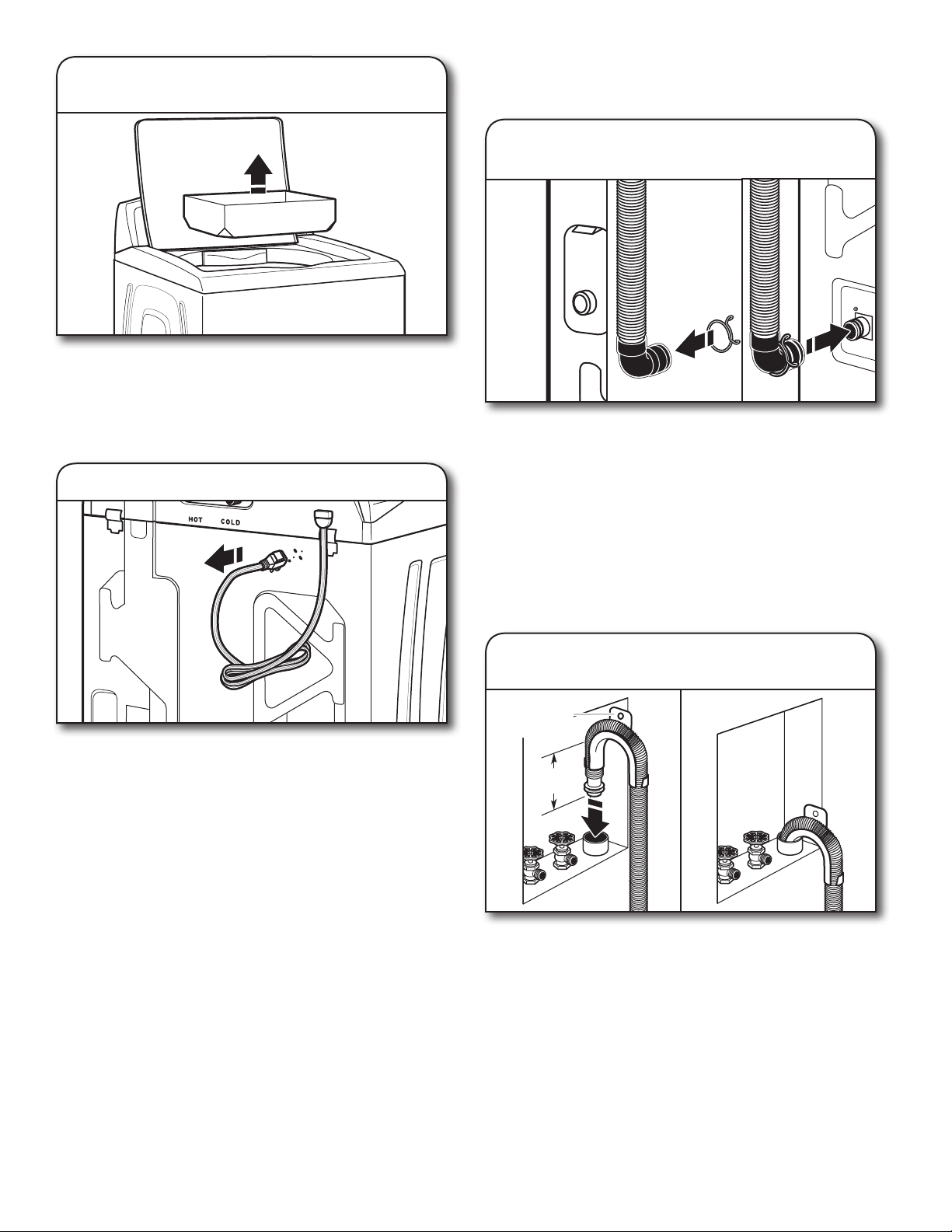 HOT COLD