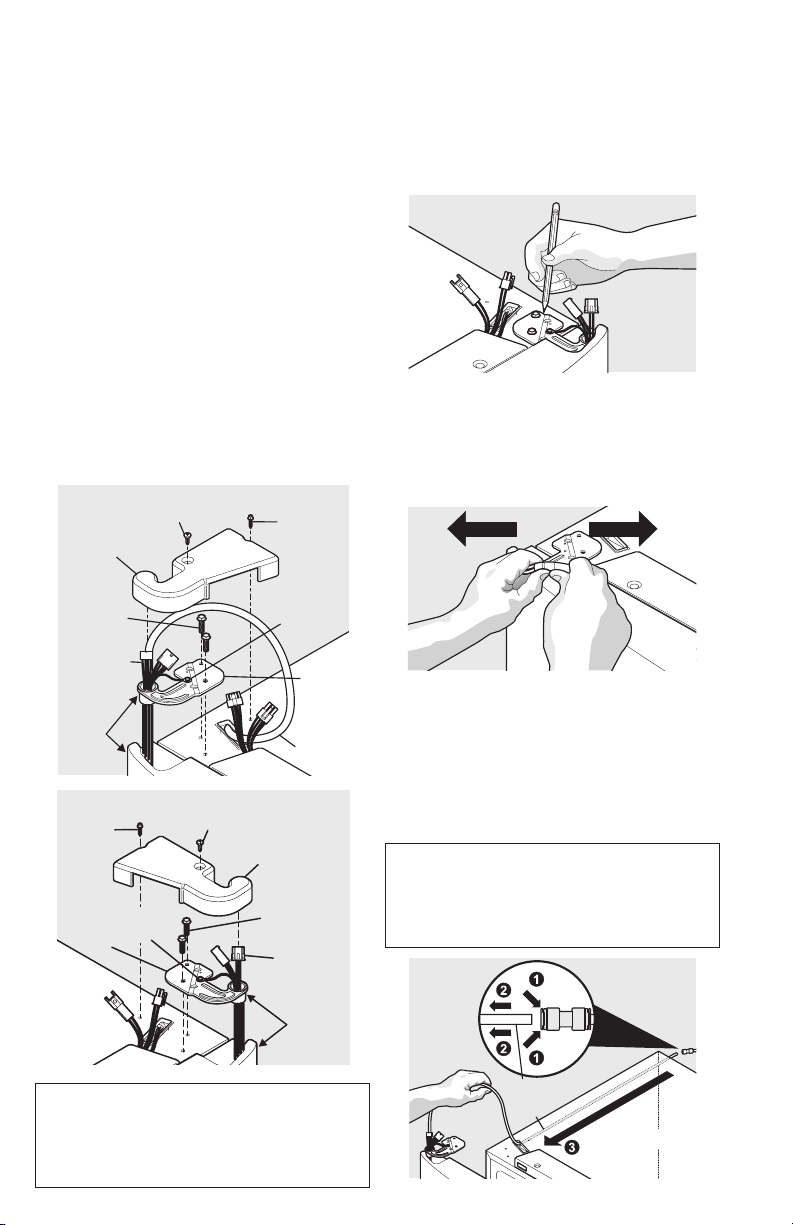 1
2
2
1
3