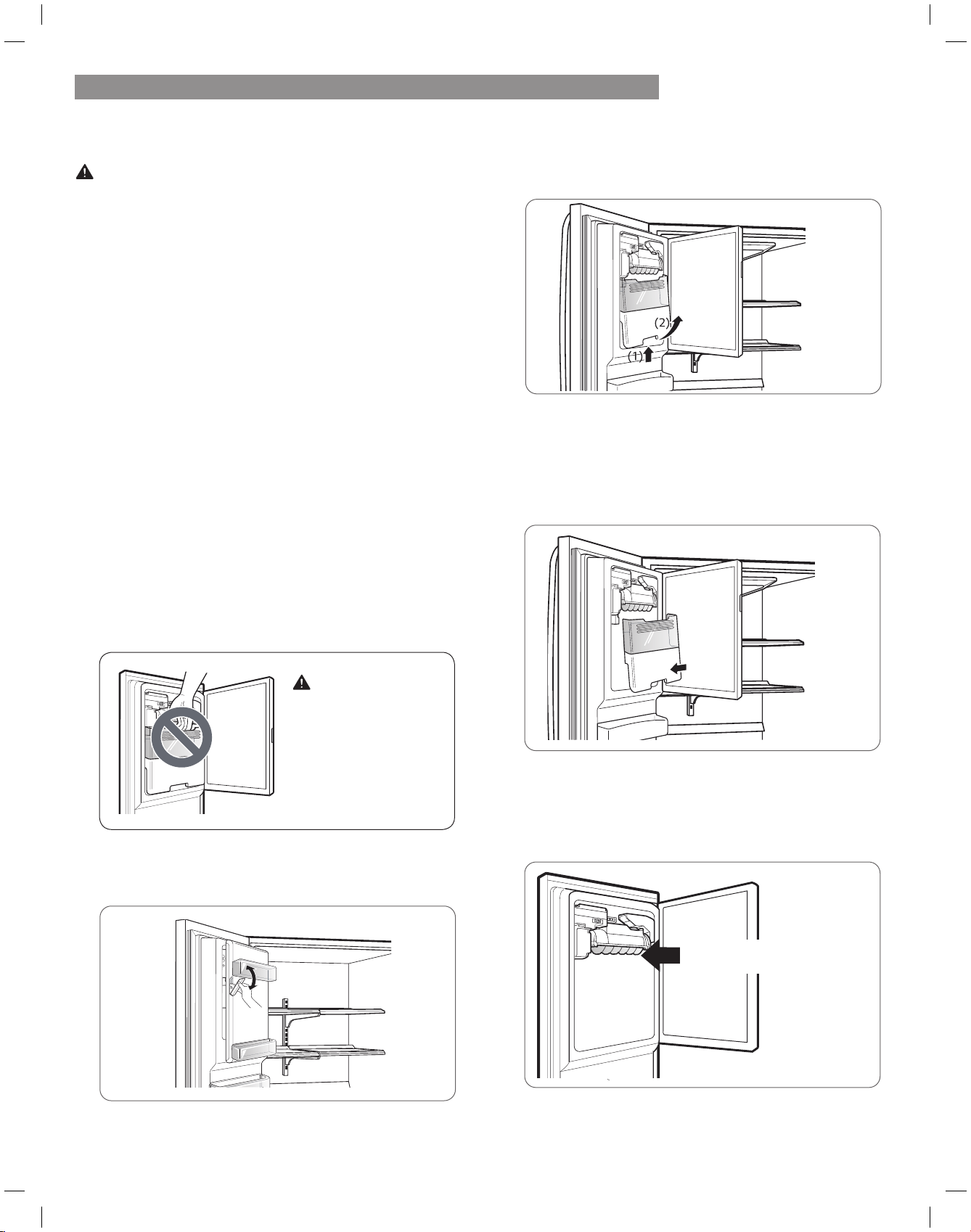 (2)

(1)