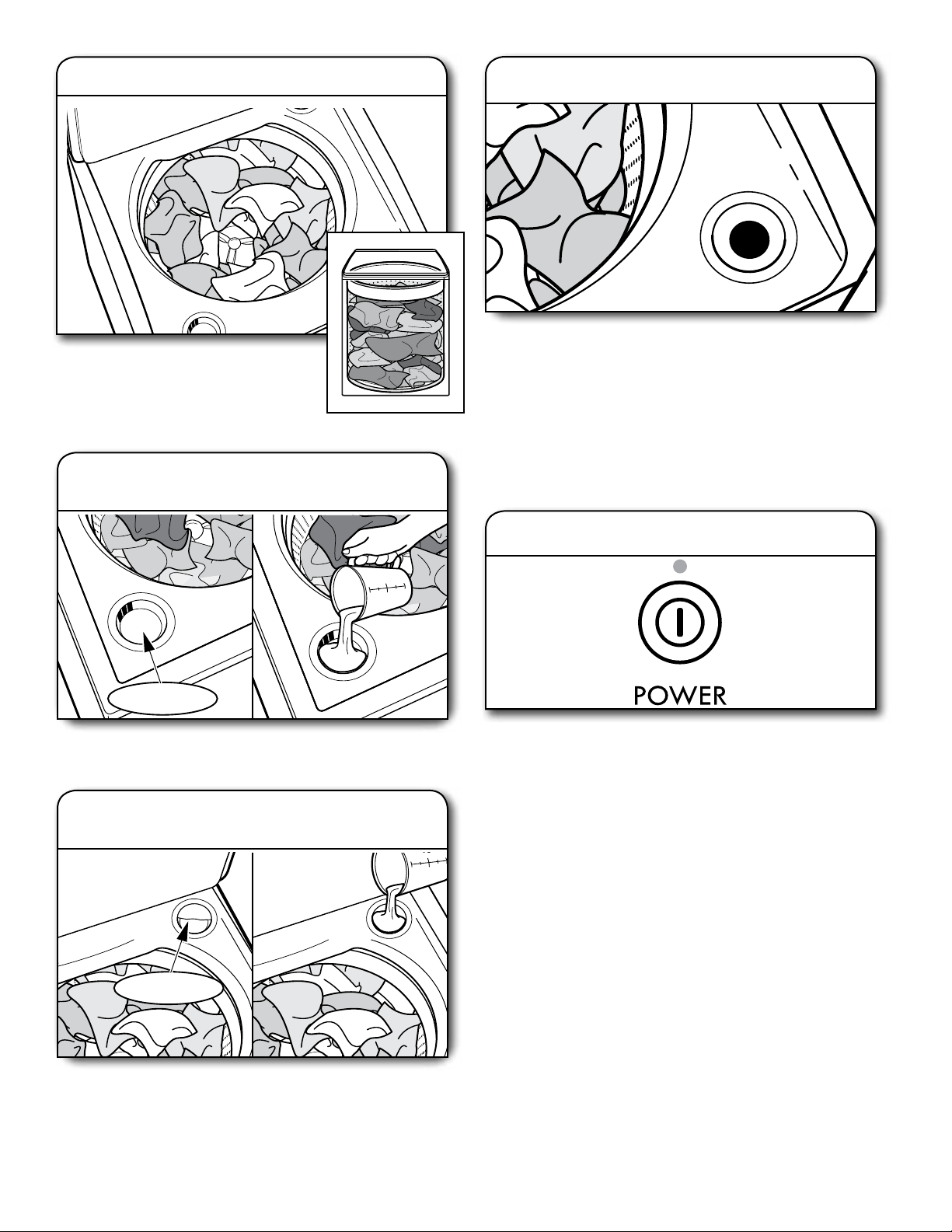 POWER